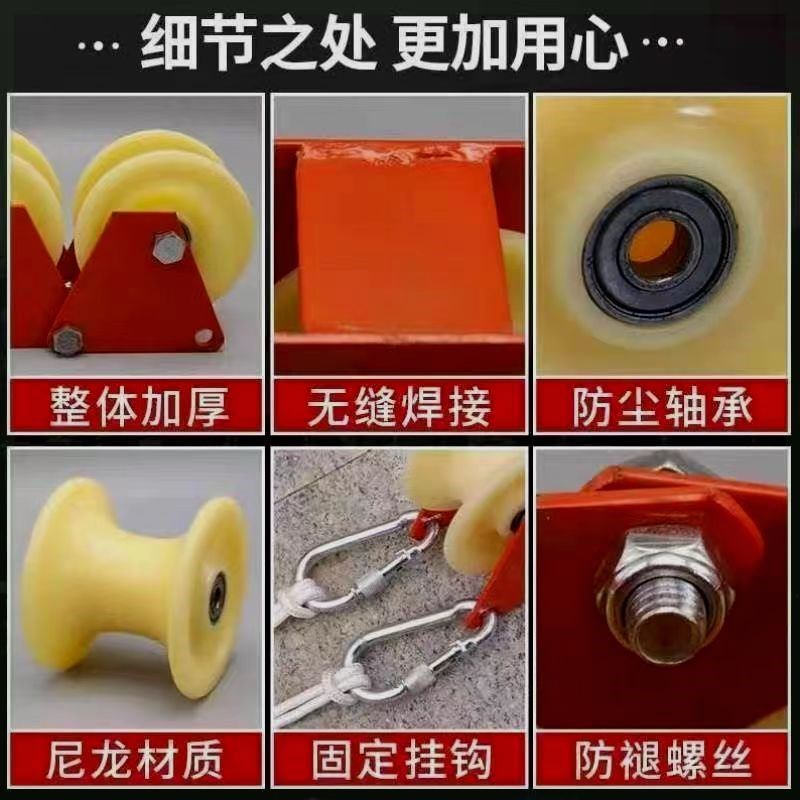 … 细节之处 更加用心 …

整体加厚

无缝焊接

防尘轴承

尼龙材质

固定挂钩

防褪螺丝