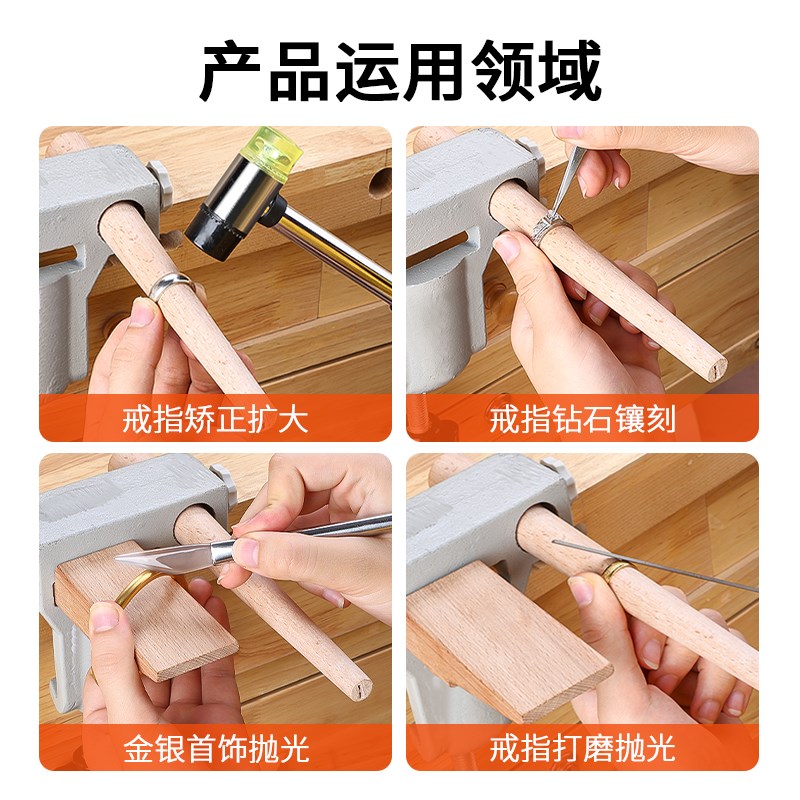 产品运用领域

戒指矫正扩大

戒指钻石镶刻

金银首饰抛光

戒指打磨抛光