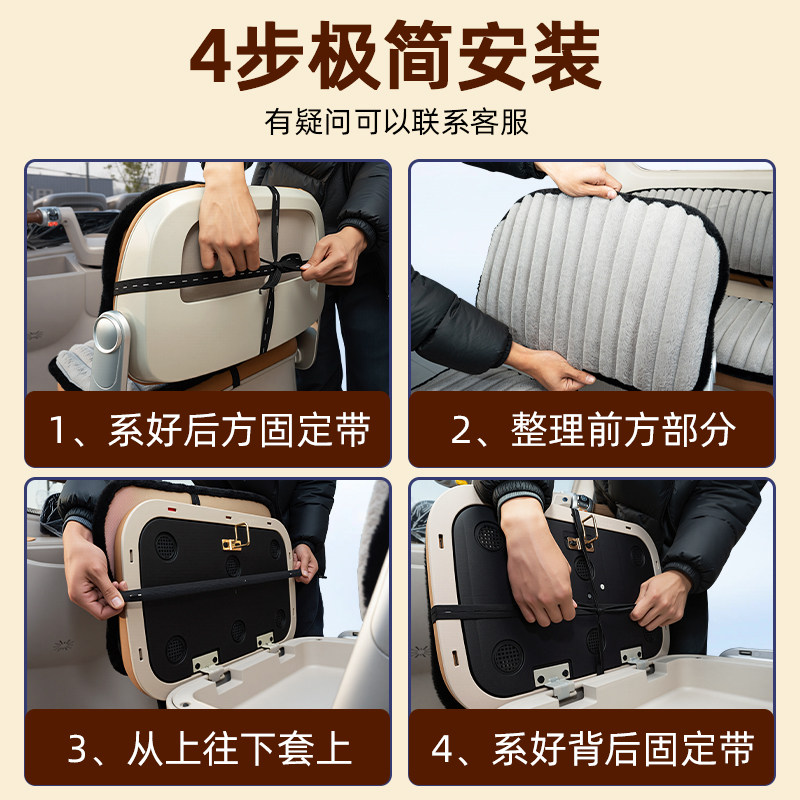 4步极简安装

有疑问可以联系客服

1、系好后方固定带

2、整理前方部分

3、从上往下套上

4、系好背后固定带