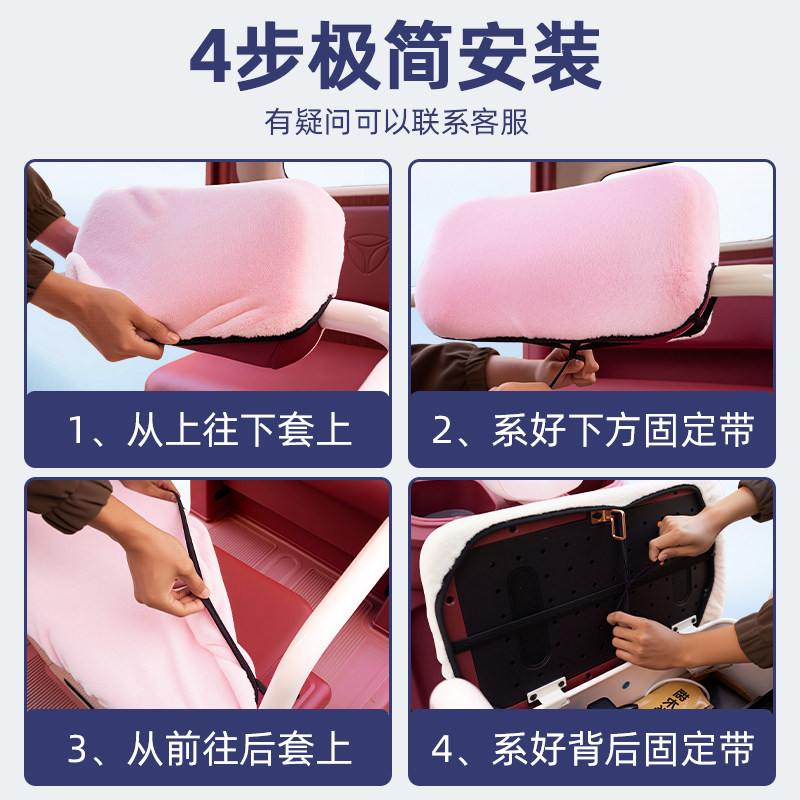 4步极简安装

有疑问可以联系客服

1、从上往下套上

2、系好下方固定带

3、从前往后套上

4、系好背后固定带