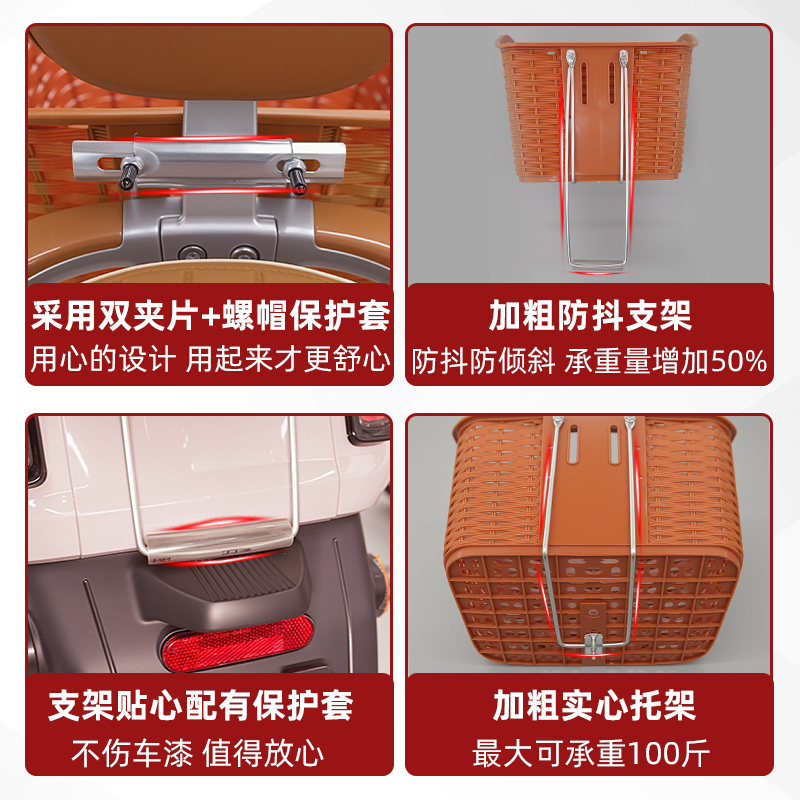 采用双夹片+螺帽保护套
用心的设计 用起来才更舒心

加粗防抖支架
防抖防倾斜 承重量增加50%

支架贴心配有保护套
不伤车漆 值得放心

加粗实心托架
最大可承重100斤