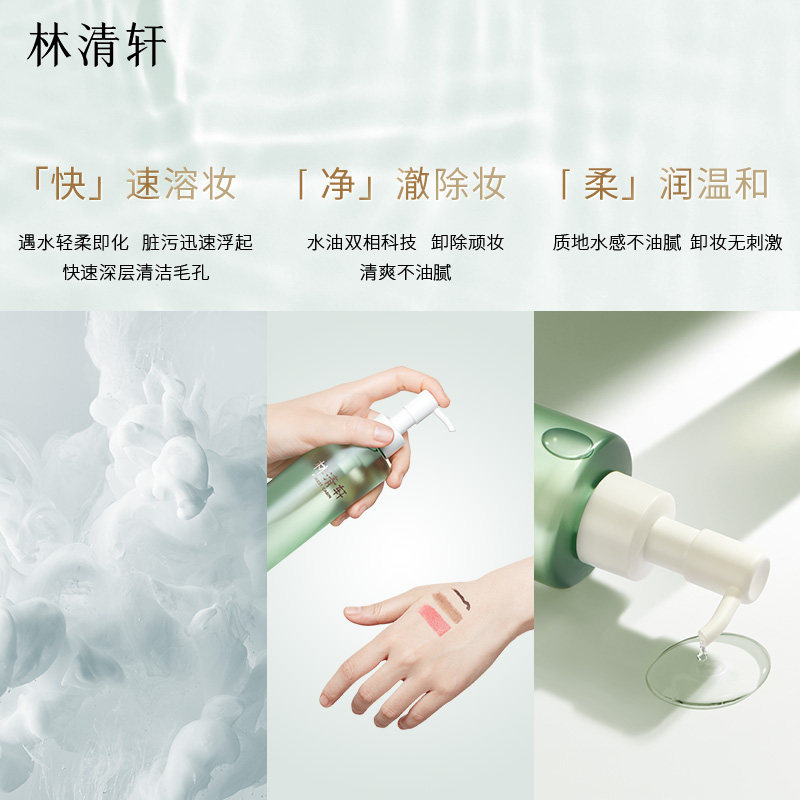 林清轩

「快」速溶妆

遇水轻柔即化 脏污迅速浮起
快速深层清洁毛孔

「净」澈除妆

水油双相科技 卸除顽妆
清爽不油腻

「柔」润温和

质地水感不油腻 卸妆无刺激

林清轩