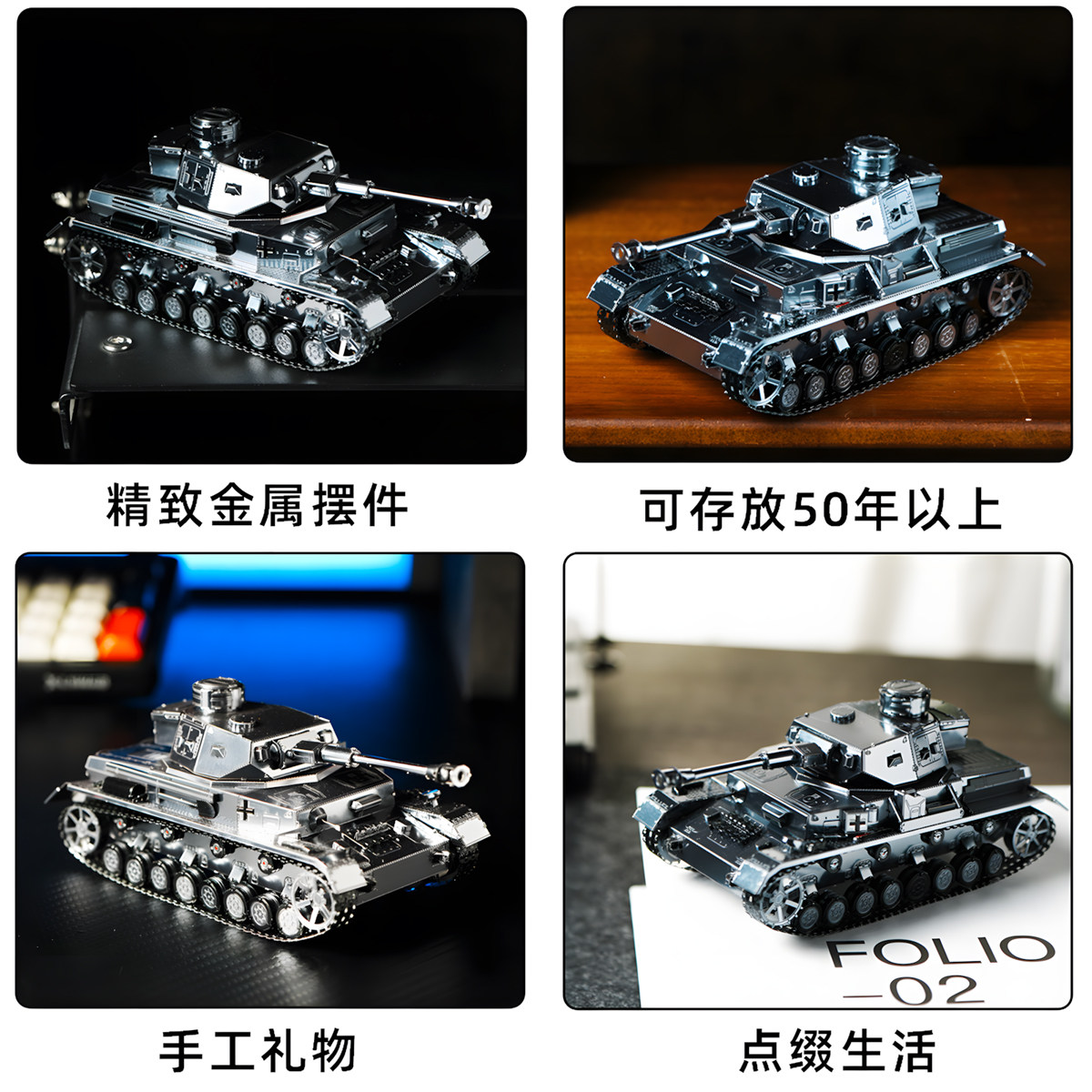 精致金属摆件

可存放50年以上

手工礼物

FOLIO
_02

点缀生活