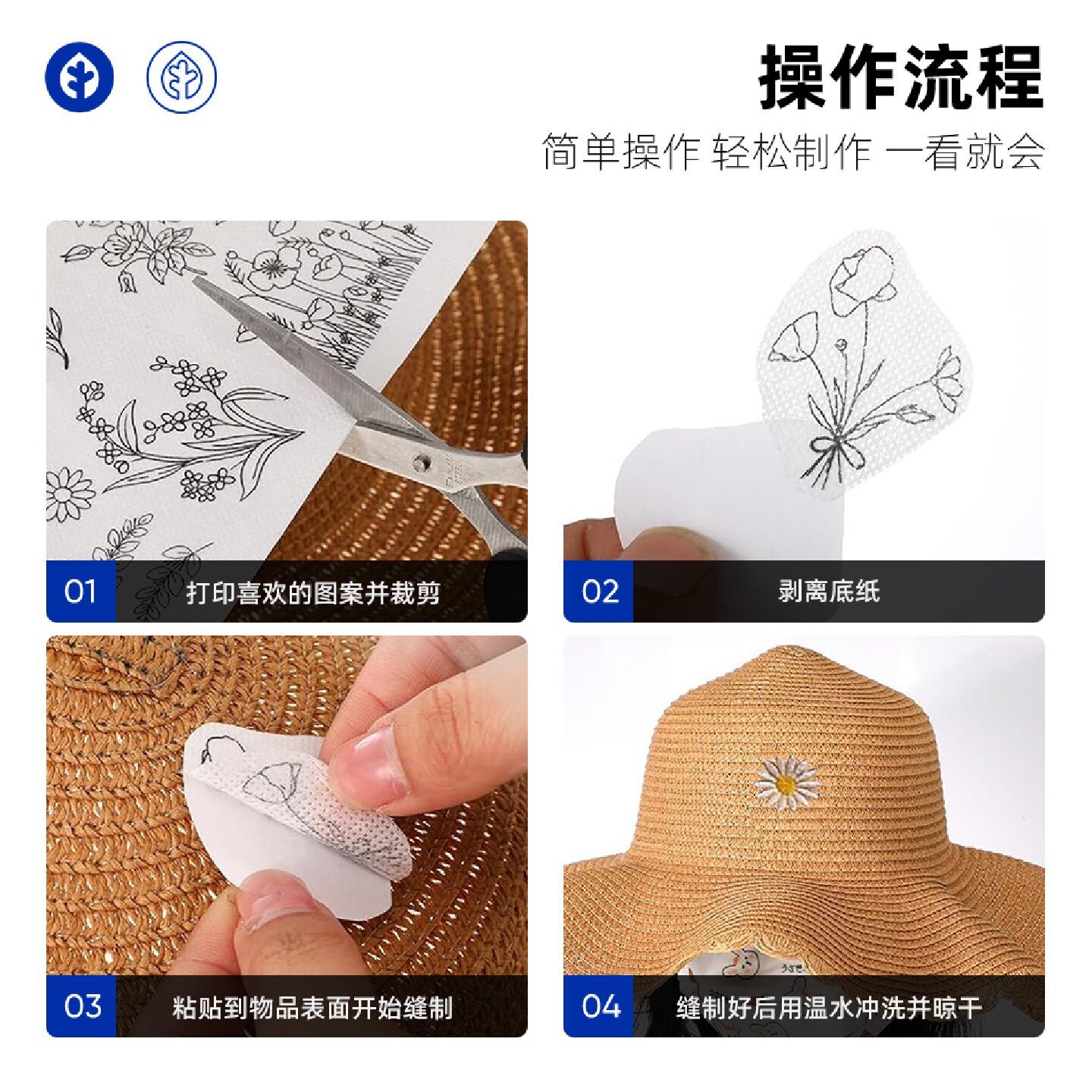 操作流程

简单操作 轻松制作 一看就会

01 打印喜欢的图案并裁剪

02 剥离底纸

03 粘贴到物品表面开始缝制

04 缝制好后用温水冲洗并晾干