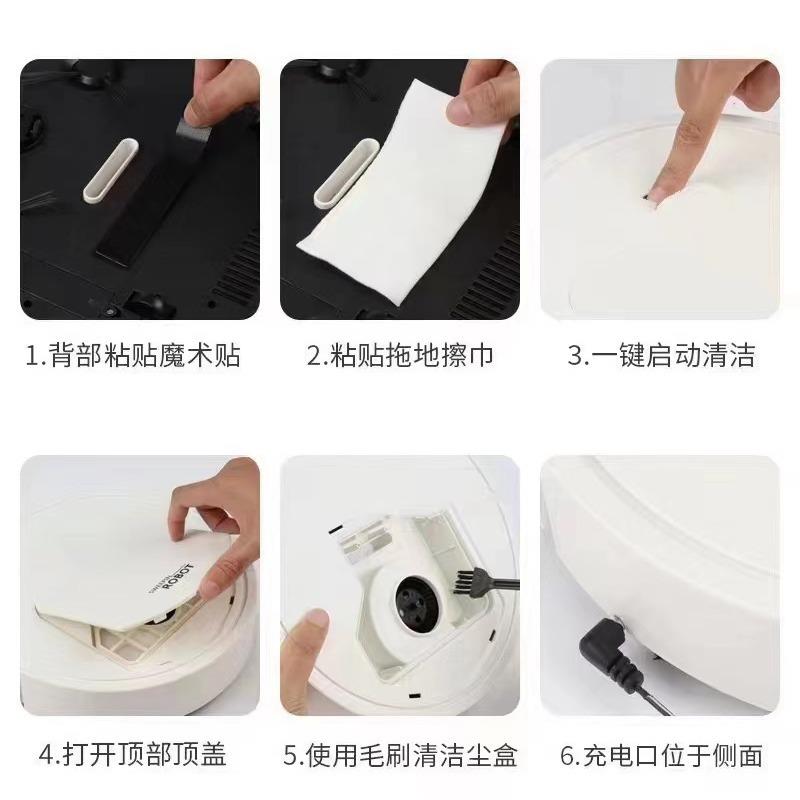 1.背部粘贴魔术贴

2.粘贴拖地擦巾

3.一键启动清洁

SWEEPING
ROBOT

4.打开顶部顶盖

5.使用毛刷清洁尘盒

6.充电口位于侧面