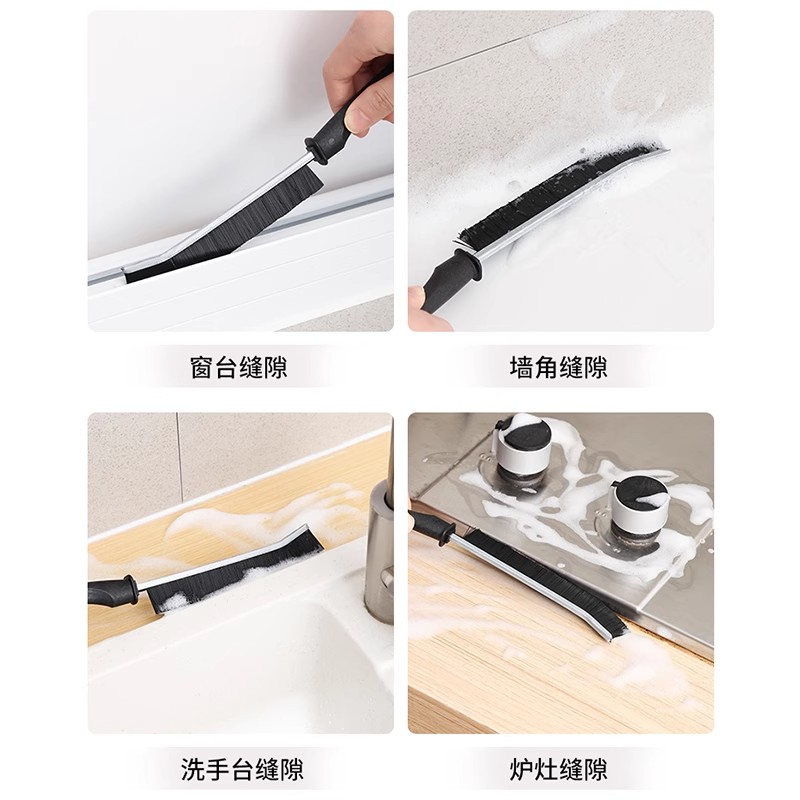 窗台缝隙

墙角缝隙

洗手台缝隙

炉灶缝隙