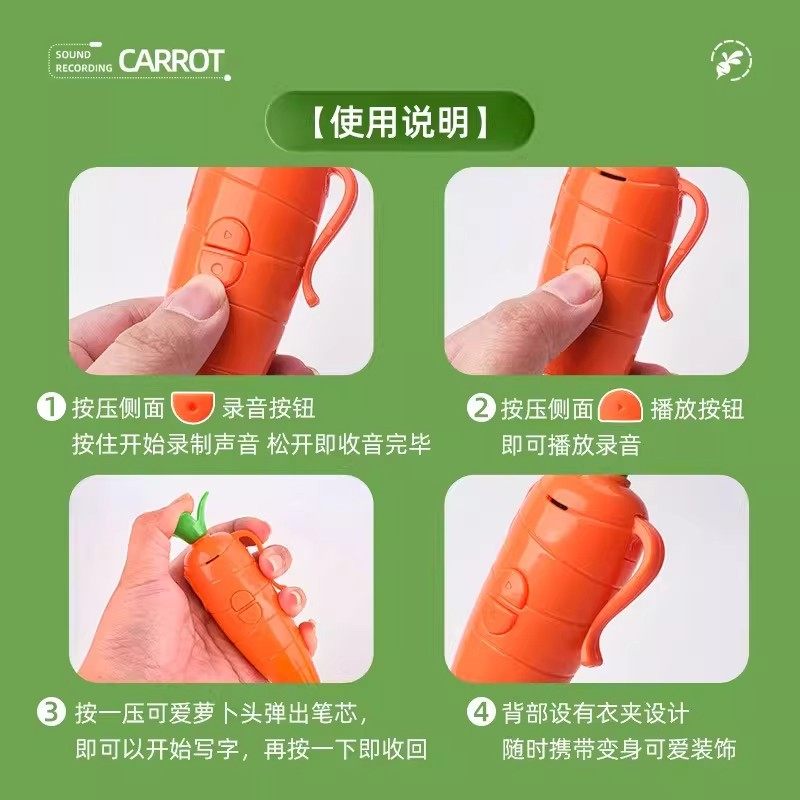 SOUND RECORDING CARROT

【使用说明】

1 按压侧面 录音按钮
按住开始录制声音 松开即收音完毕

2 按压侧面 播放按钮
即可播放录音

3 按一压可爱萝卜头弹出笔芯，
即可以开始写字，再按一下即收回

4 背部设有衣夹设计
随时携带变身可爱装饰