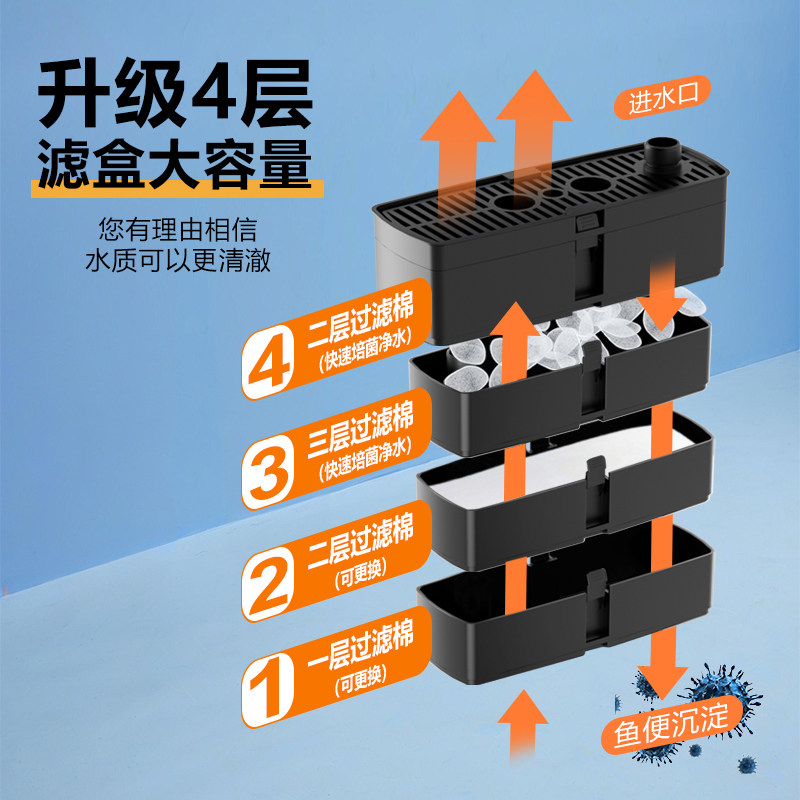 升级4层
滤盒大容量

您有理由相信
水质可以更清澈

进水口

4 二层过滤棉
(快速培菌净水)

3 三层过滤棉
(快速培菌净水)

2 二层过滤棉
(可更换)

1 一层过滤棉
(可更换)

鱼便沉淀