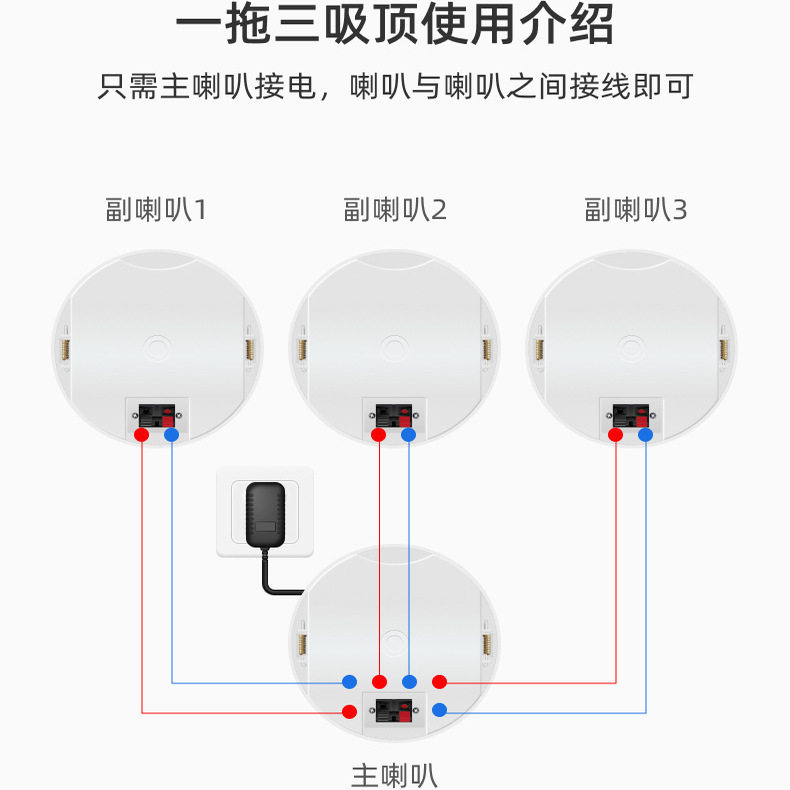 一拖三吸顶使用介绍

只需主喇叭接电，喇叭与喇叭之间接线即可

副喇叭1

副喇叭2

副喇叭3

主喇叭