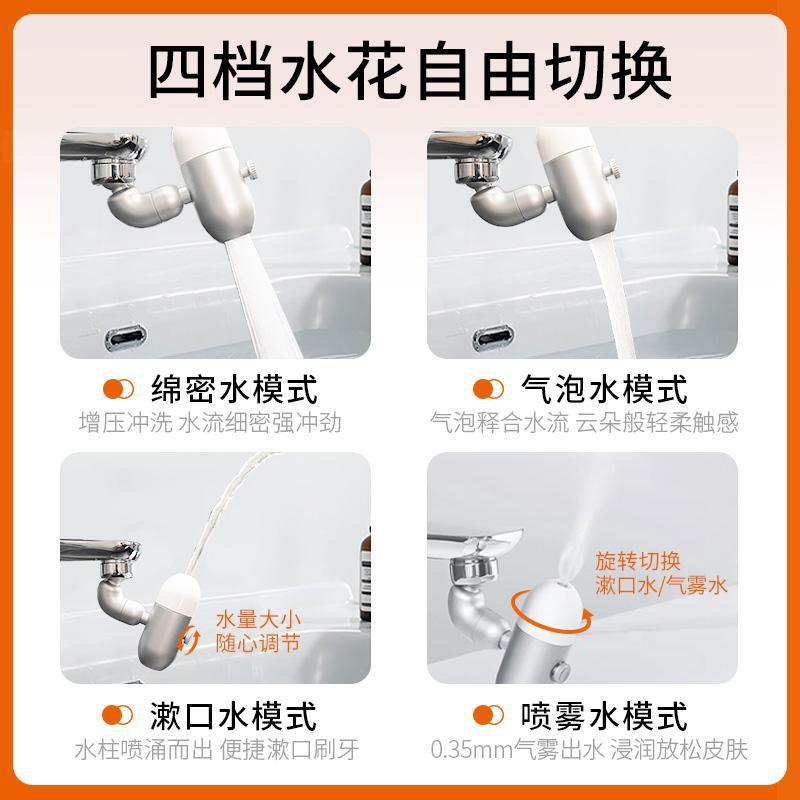 四档水花自由切换

绵密水模式
增压冲洗 水流细密强冲劲

气泡水模式
气泡释合水流 云朵般轻柔触感

水量大小
随心调节

漱口水模式
水柱喷涌而出 便捷漱口刷牙

旋转切换
漱口水/气雾水

喷雾水模式
0.35mm气雾出水 浸润放松皮肤