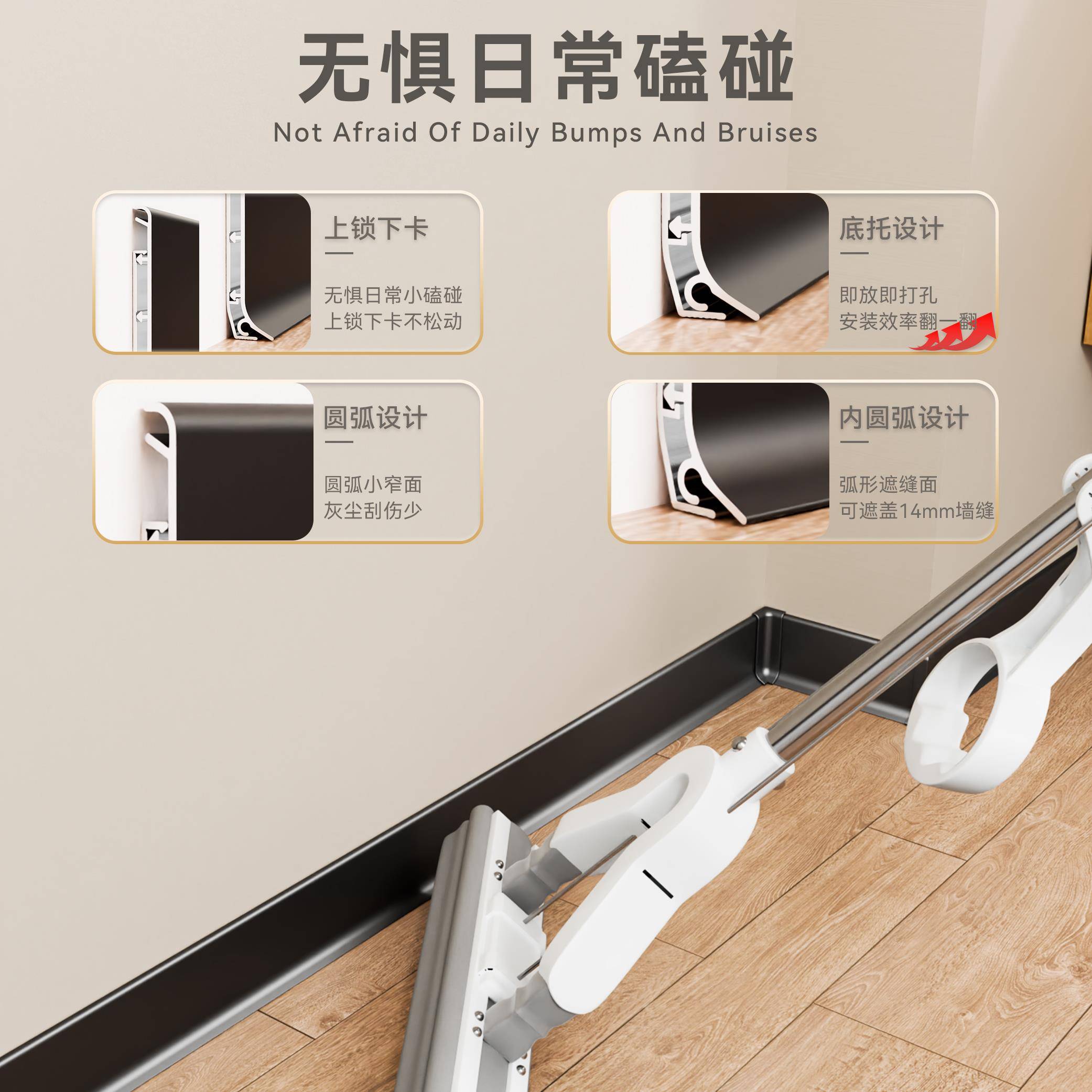 无惧日常磕碰

Not Afraid Of Daily Bumps And Bruises

上锁下卡

无惧日常小磕碰
上锁下卡不松动

底托设计

即放即打孔
安装效率翻一翻

圆弧设计

圆弧小窄面
灰尘刮伤少

内圆弧设计

弧形遮缝面
可遮盖14mm墙缝