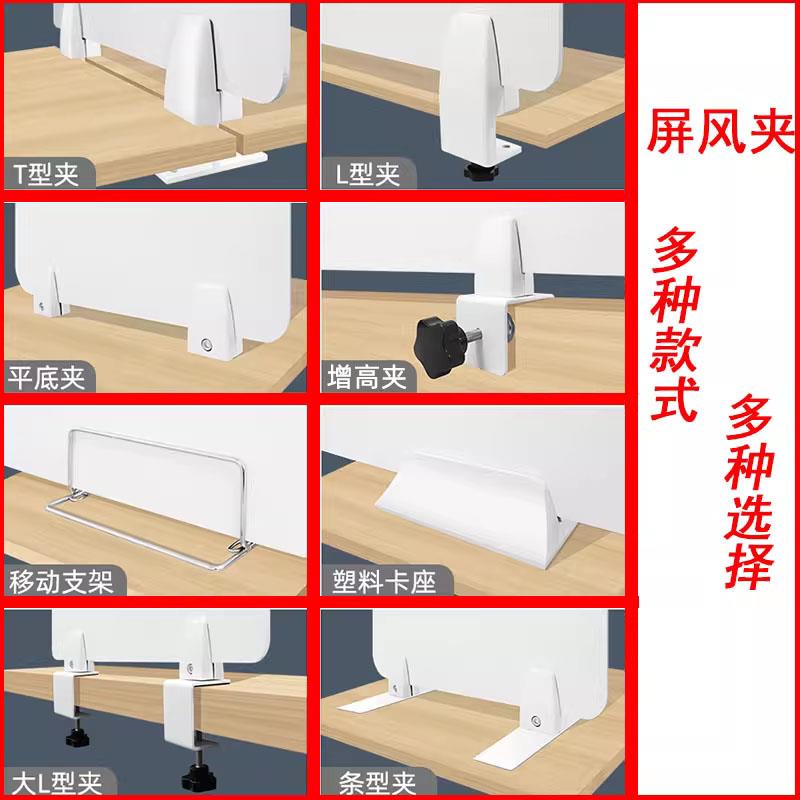 T型夹

L型夹

平底夹

增高夹

移动支架

塑料卡座

大L型夹

条型夹

屏风夹

多种款式

多种选择