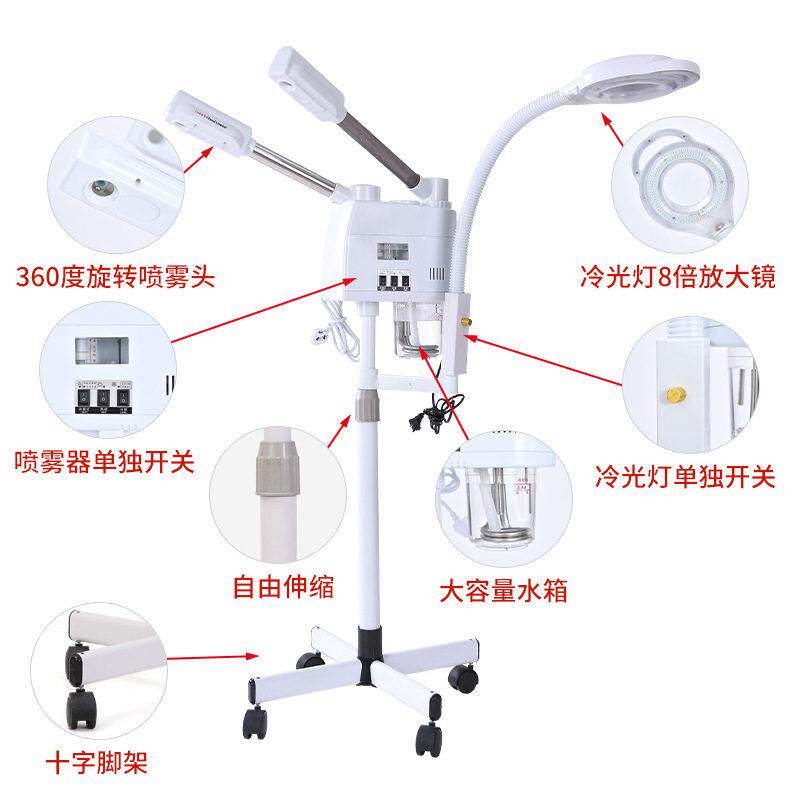 360度旋转喷雾头

冷光灯8倍放大镜

喷雾器单独开关

冷光灯单独开关

自由伸缩

大容量水箱

十字脚架