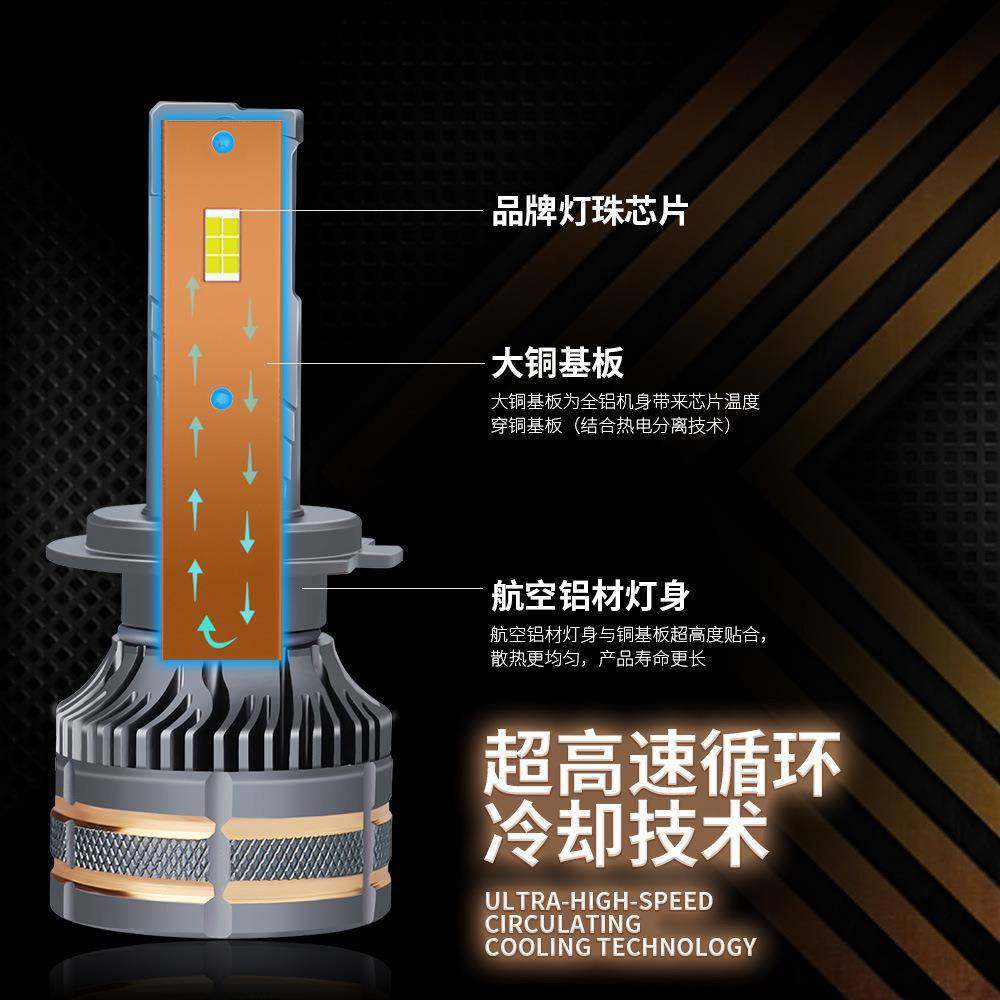 品牌灯珠芯片

大铜基板

大铜基板为全铝机身带来芯片温度穿铜基板（结合热电分离技术）

航空铝材灯身

航空铝材灯身与铜基板超高度贴合，散热更均匀，产品寿命更长

超高速循环冷却技术

ULTRA-HIGH-SPEED CIRCULATING COOLING TECHNOLOGY