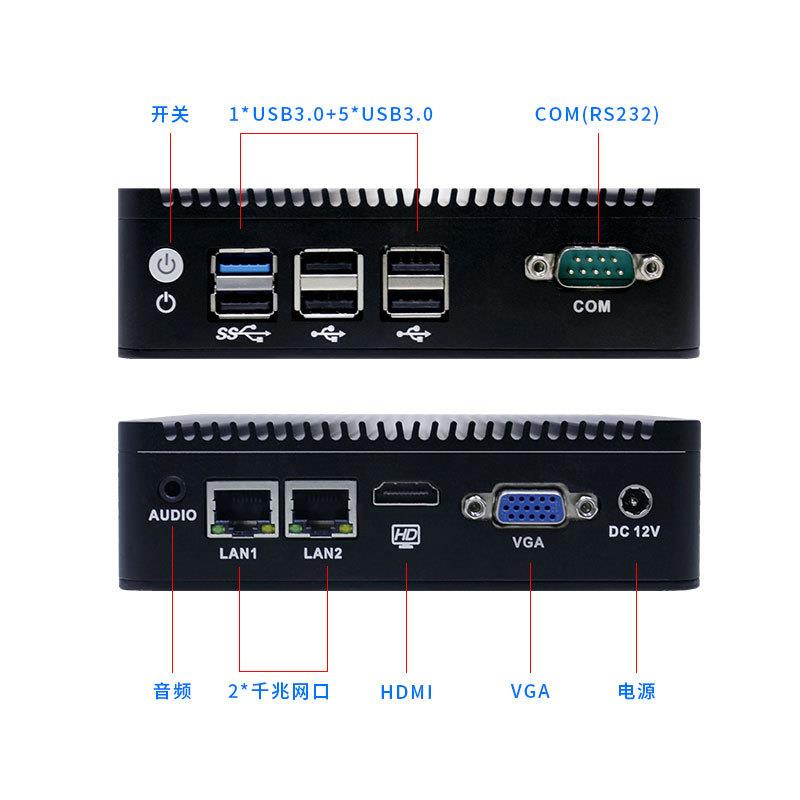 开关

1*USB3.0+5*USB3.0

COM(RS232)

COM

AUDIO

LAN1

LAN2

HD

VGA

DC 12V

音频

2*千兆网口

HDMI

VGA

电源