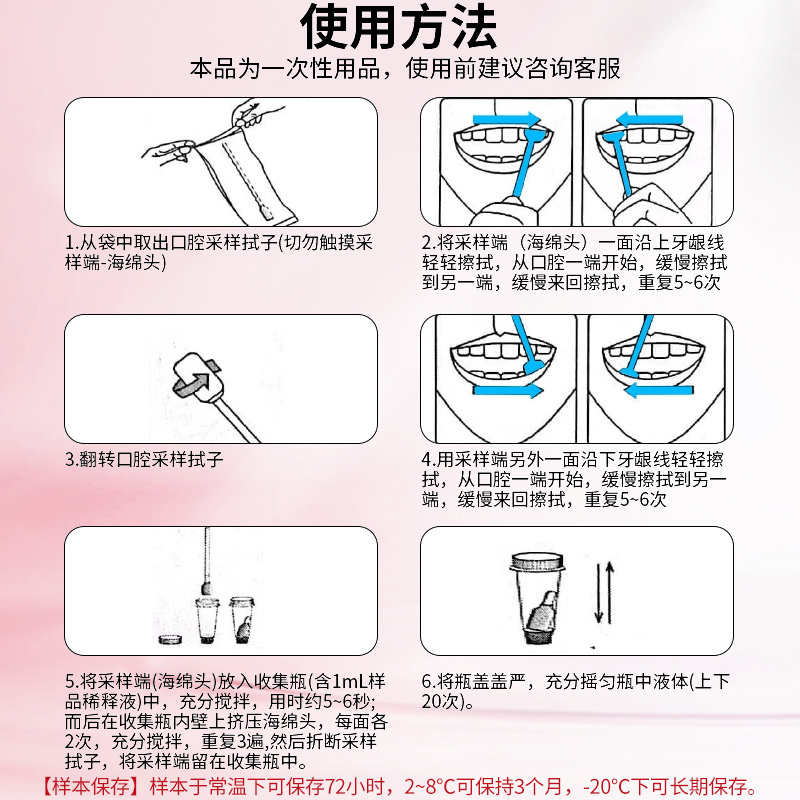 使用方法

本品为一次性用品，使用前建议咨询客服

1.从袋中取出口腔采样拭子(切勿触摸采样端-海绵头)

2.将采样端（海绵头）一面沿上牙龈线轻轻擦拭，从口腔一端开始，缓慢擦拭到另一端，缓慢来回擦拭，重复5~6次

3.翻转口腔采样拭子

4.用采样端另外一面沿下牙龈线轻轻擦拭，从口腔一端开始，缓慢擦拭到另一端，缓慢来回擦拭，重复5~6次

5.将采样端(海绵头)放入收集瓶(含1mL样品稀释液)中，充分搅拌，用时约5~6秒;而后在收集瓶内壁上挤压海绵头，每面各2次，充分搅拌，重复3遍,然后折断采样拭子，将采样端留在收集瓶中。

6.将瓶盖盖严，充分摇匀瓶中液体(上下20次)。

【样本保存】样本于常温下可保存72小时，2~8°C可保持3个月，-20°C下可长期保存。