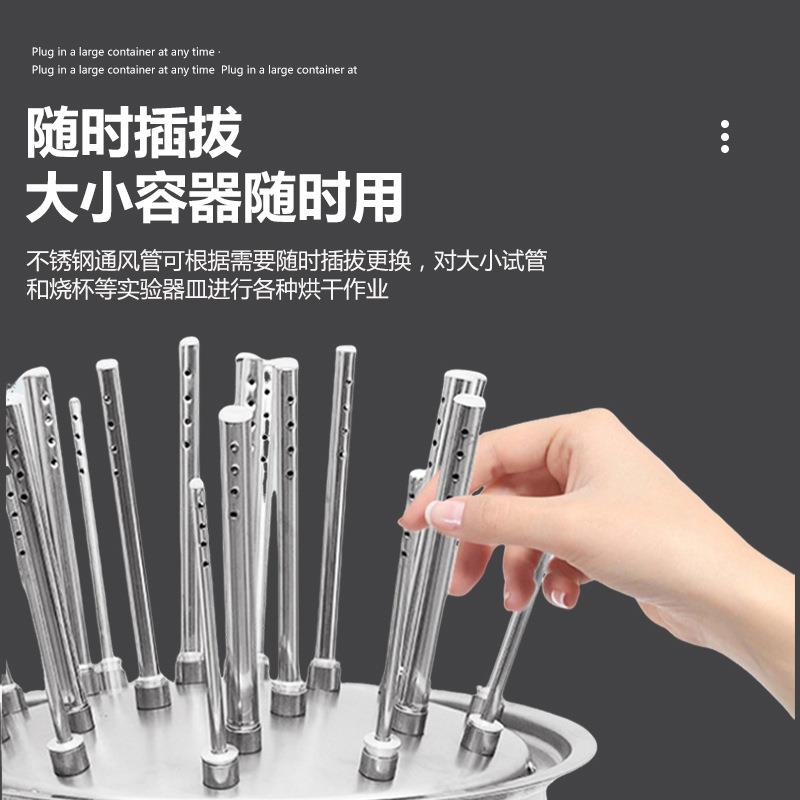 Plug in a large container at any time ·
Plug in a large container at any time Plug in a large container at

随时插拔
大小容器随时用

不锈钢通风管可根据需要随时插拔更换，对大小试管和烧杯等实验器皿进行各种烘干作业