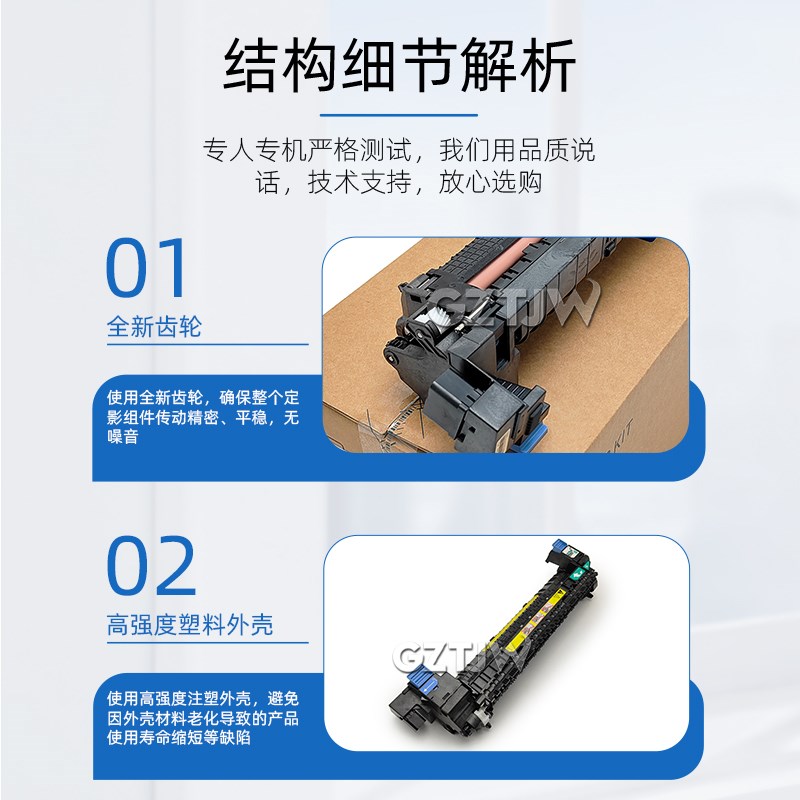 结构细节解析

专人专机严格测试，我们用品质说话，技术支持，放心选购

01
全新齿轮

使用全新齿轮，确保整个定影组件传动精密、平稳，无噪音

GZTJW

02
高强度塑料外壳

使用高强度注塑外壳，避免因外壳材料老化导致的产品使用寿命缩短等缺陷

GZTJW