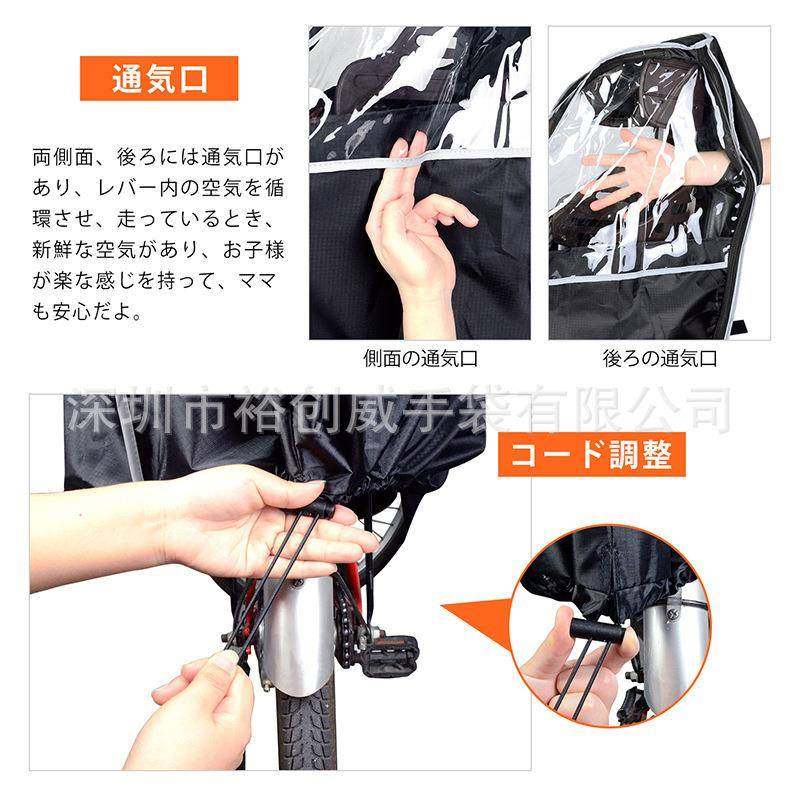 通気口

両側面、後ろには通気口があり、レバー内の空気を循環させ、走っているとき、新鮮な空気があり、お子様が楽な感じを持って、ママも安心だよ。

側面の通気口

後ろの通気口

深圳市裕创威手袋有限公司

コード調整