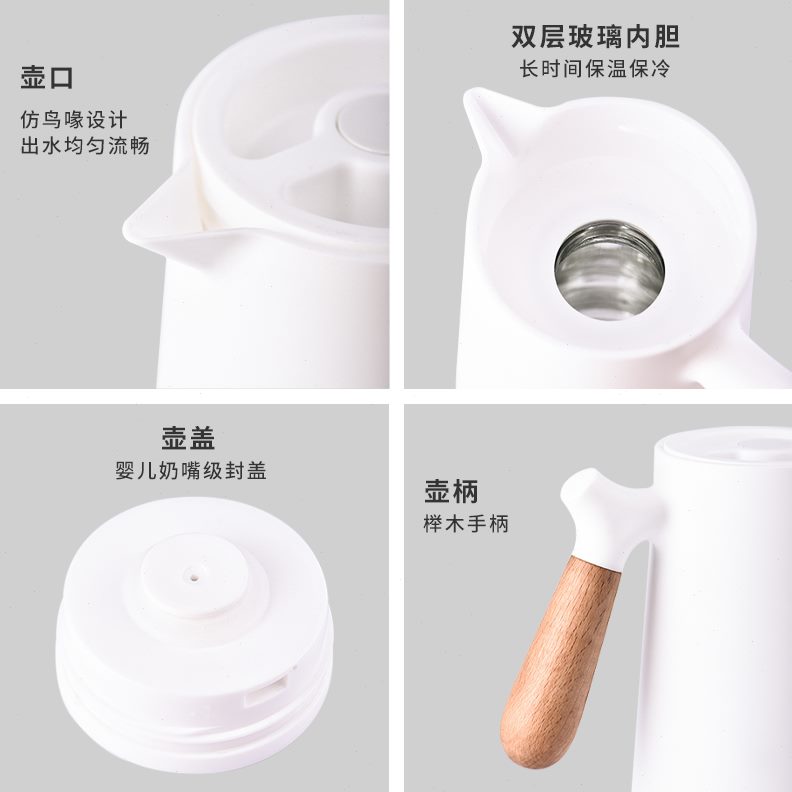 壶口
仿鸟喙设计
出水均匀流畅

双层玻璃内胆
长时间保温保冷

壶盖
婴儿奶嘴级封盖

壶柄
榉木手柄