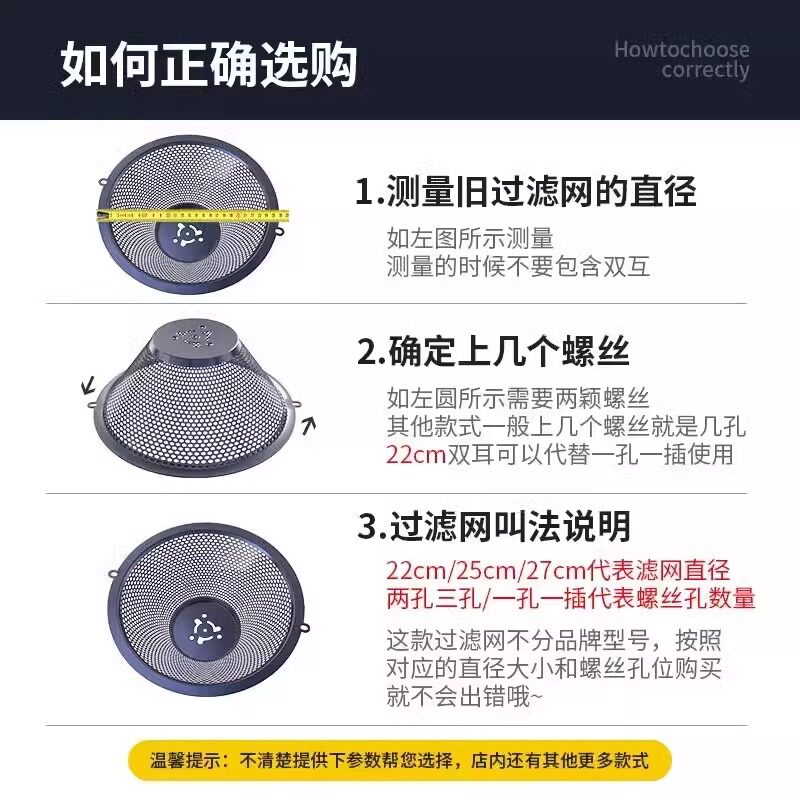 如何正确选购

Howtochoose correctly

1.测量旧过滤网的直径

如左图所示测量
测量的时候不要包含双互

2.确定上几个螺丝

如左圆所示需要两颖螺丝
其他款式一般上几个螺丝就是几孔
22cm双耳可以代替一孔一插使用

3.过滤网叫法说明

22cm/25cm/27cm代表滤网直径
两孔三孔/一孔一插代表螺丝孔数量

这款过滤网不分品牌型号，按照对应的直径大小和螺丝孔位购买就不会出错哦~

温馨提示：不清楚提供下参数帮您选择，店内还有其他更多款式