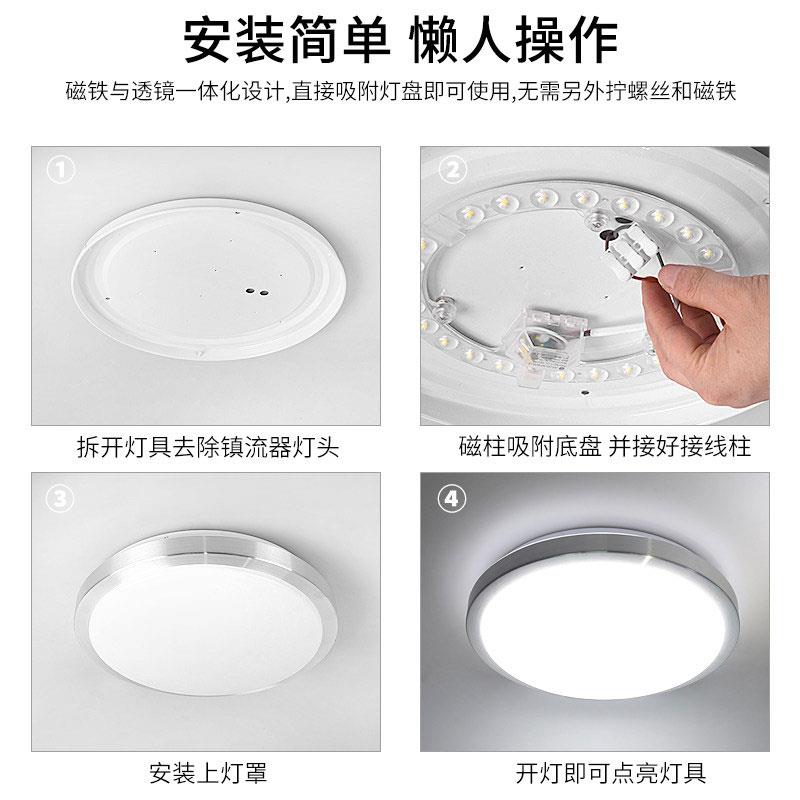 安装简单 懒人操作

磁铁与透镜一体化设计,直接吸附灯盘即可使用,无需另外拧螺丝和磁铁

①

拆开灯具去除镇流器灯头

②

磁柱吸附底盘 并接好接线柱

③

安装上灯罩

④

开灯即可点亮灯具