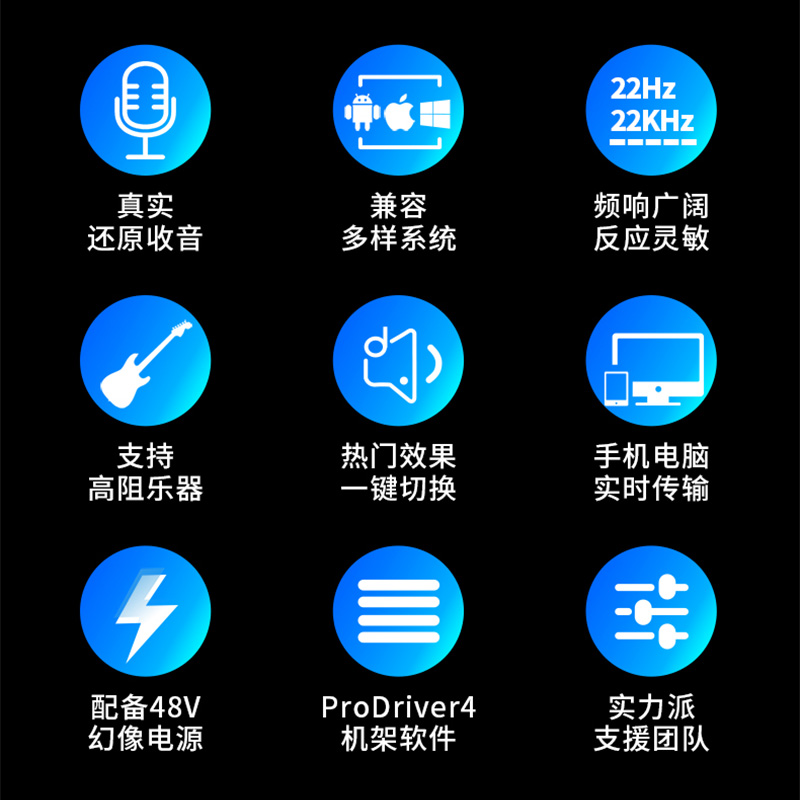 真实
还原收音

22Hz
22KHz

兼容
多样系统

频响广阔
反应灵敏

支持
高阻乐器

热门效果
一键切换

手机电脑
实时传输

配备48V
幻像电源

ProDriver4
机架软件

实力派
支援团队