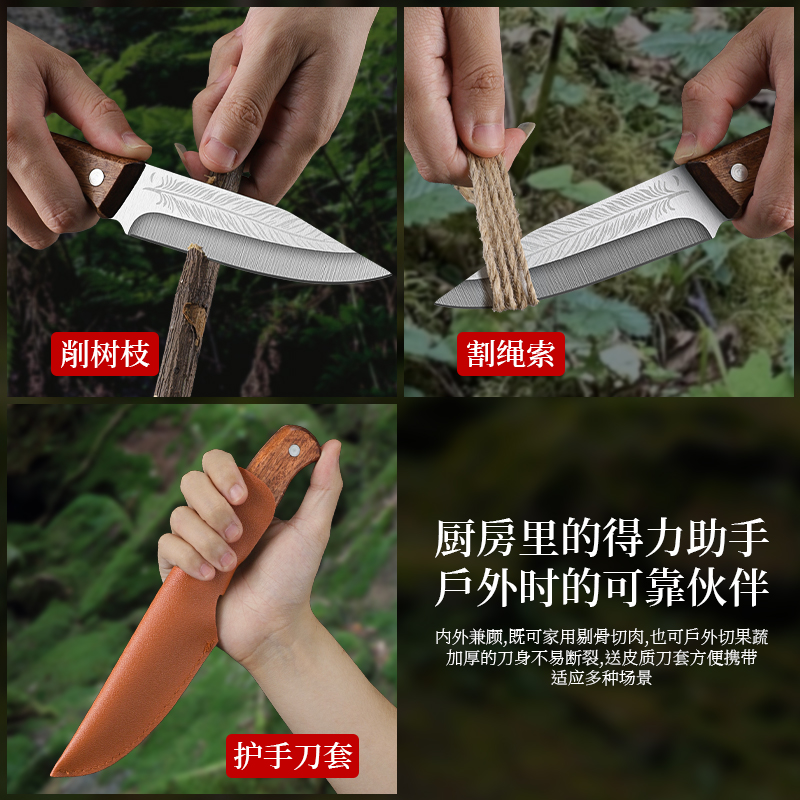 削树枝

割绳索

护手刀套

厨房里的得力助手
戶外时的可靠伙伴

内外兼顾,既可家用剔骨切肉,也可戶外切果蔬
加厚的刀身不易断裂,送皮质刀套方便携带
适应多种场景