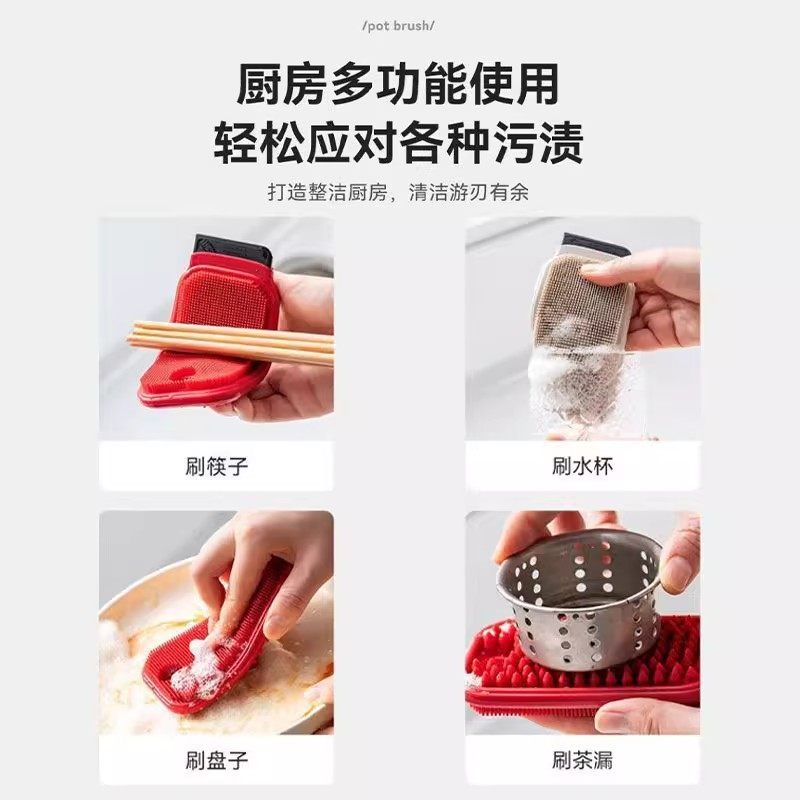 /pot brush/

厨房多功能使用
轻松应对各种污渍

打造整洁厨房，清洁游刃有余

刷筷子

刷水杯

刷盘子

刷茶漏