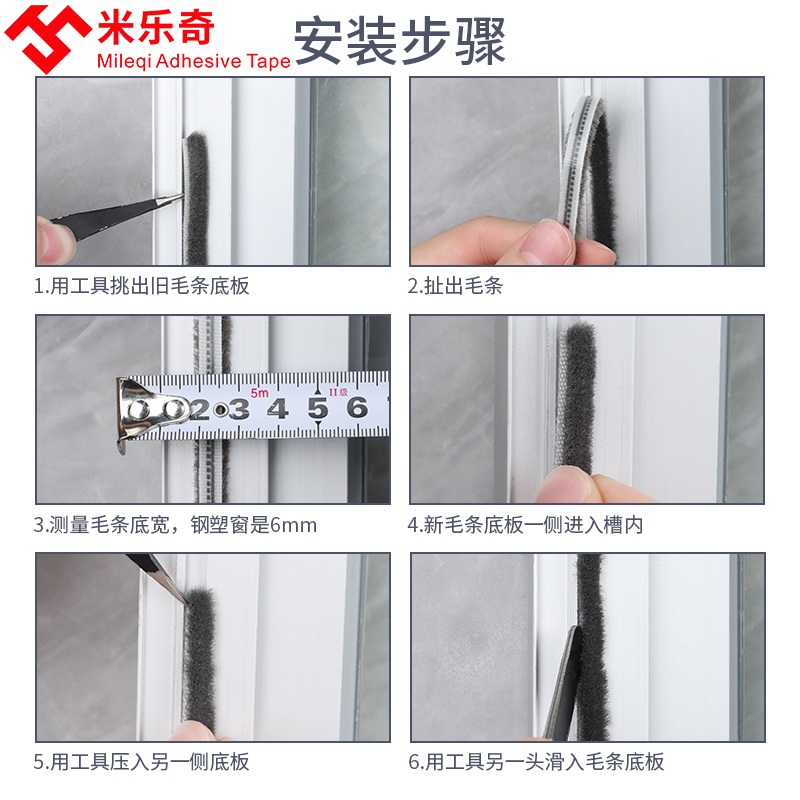 米乐奇
Mileqi Adhesive Tape
安装步骤

1.用工具挑出旧毛条底板

2.扯出毛条

5m
II级
2 3 4 5 6

3.测量毛条底宽，钢塑窗是6mm

4.新毛条底板一侧进入槽内

5.用工具压入另一侧底板

6.用工具另一头滑入毛条底板