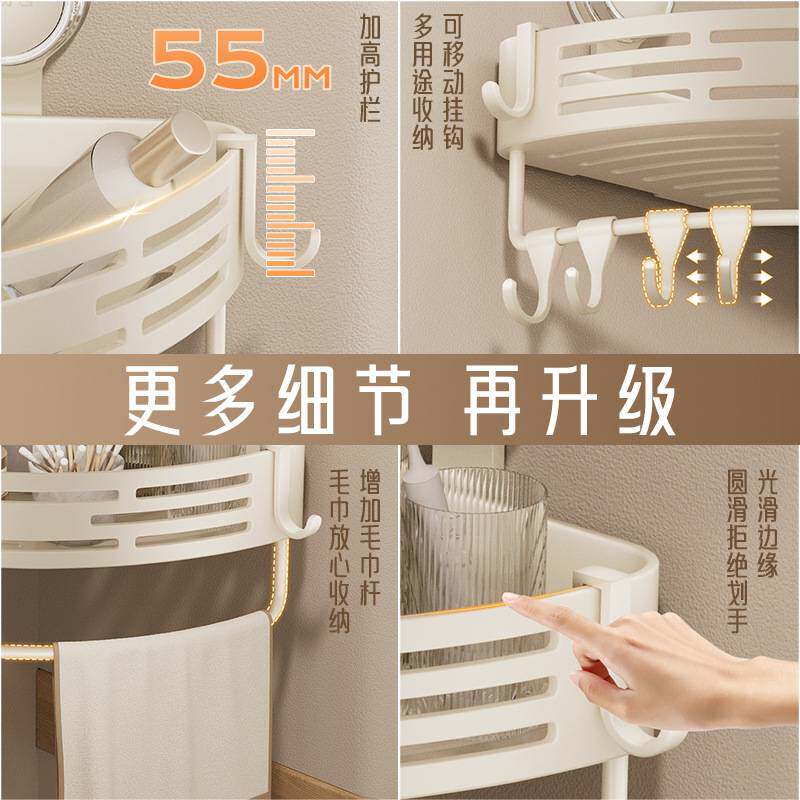 55MM

加高护栏

可移动挂钩
多用途收纳

更多细节 再升级

增加毛巾杆
毛巾放心收纳

光滑边缘
圆滑拒绝划手