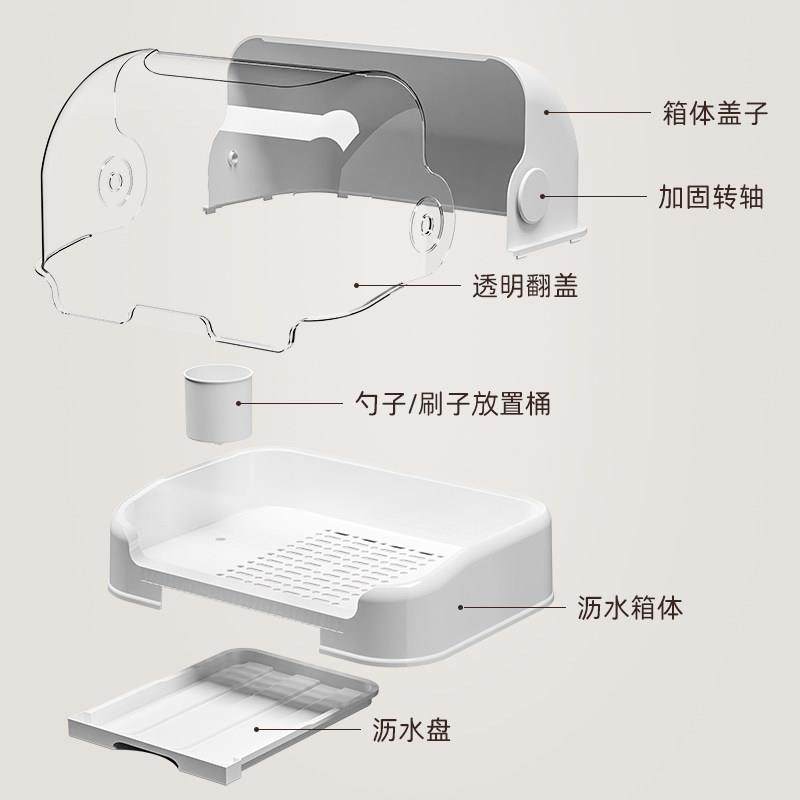 箱体盖子

加固转轴

透明翻盖

勺子/刷子放置桶

沥水箱体

沥水盘