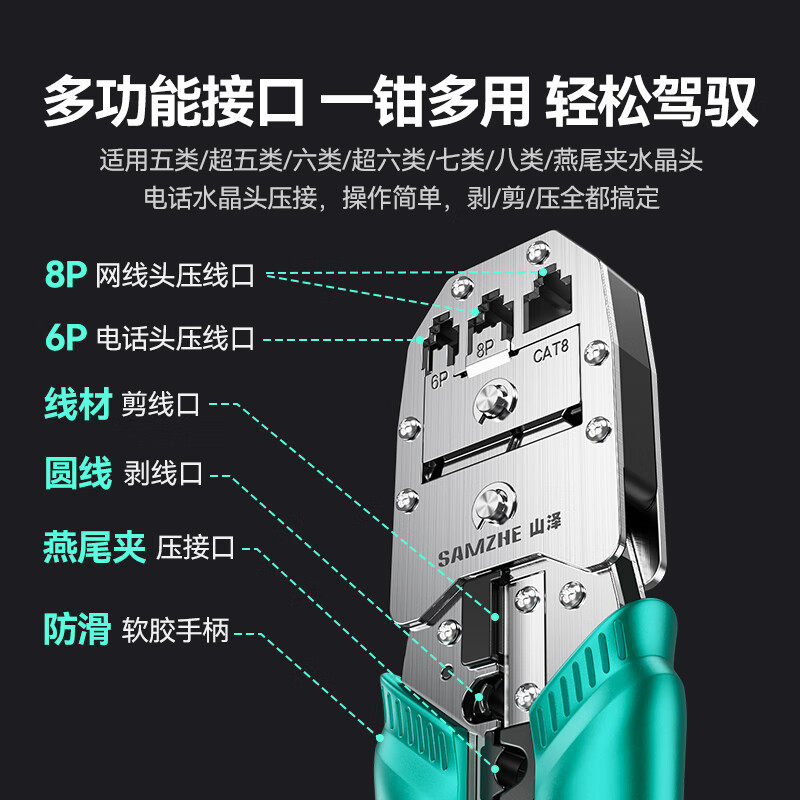 多功能接口 一钳多用 轻松驾驭

适用五类/超五类/六类/超六类/七类/八类/燕尾夹水晶头
电话水晶头压接，操作简单，剥/剪/压全都搞定

8P 网线头压线口

6P 电话头压线口

线材 剪线口

圆线 剥线口

燕尾夹 压接口

防滑 软胶手柄

6P

8P

CAT8

SAMZHE 山泽