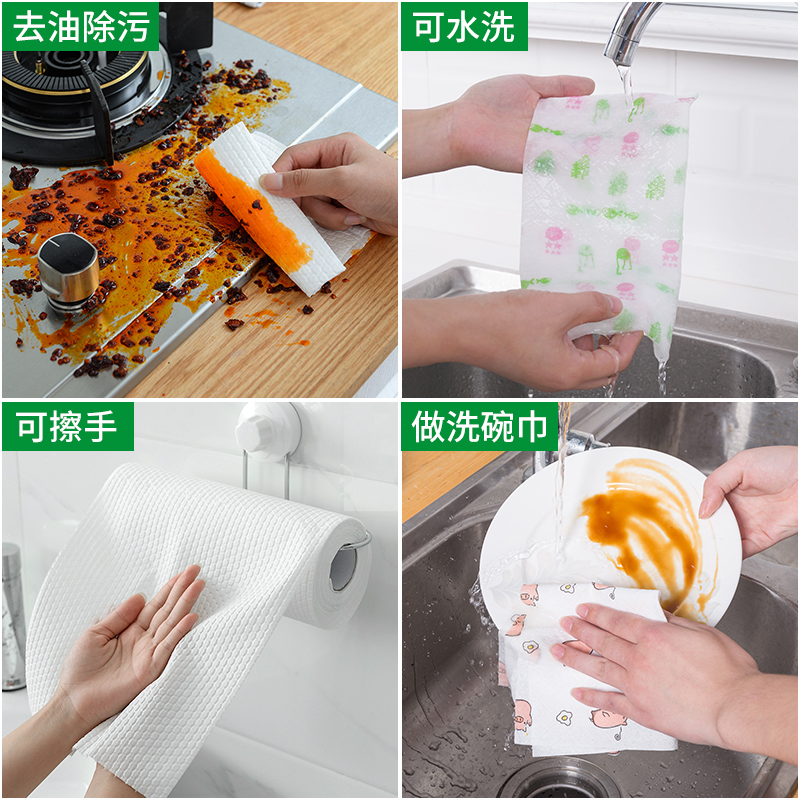 去油除污

可水洗

可擦手

做洗碗巾