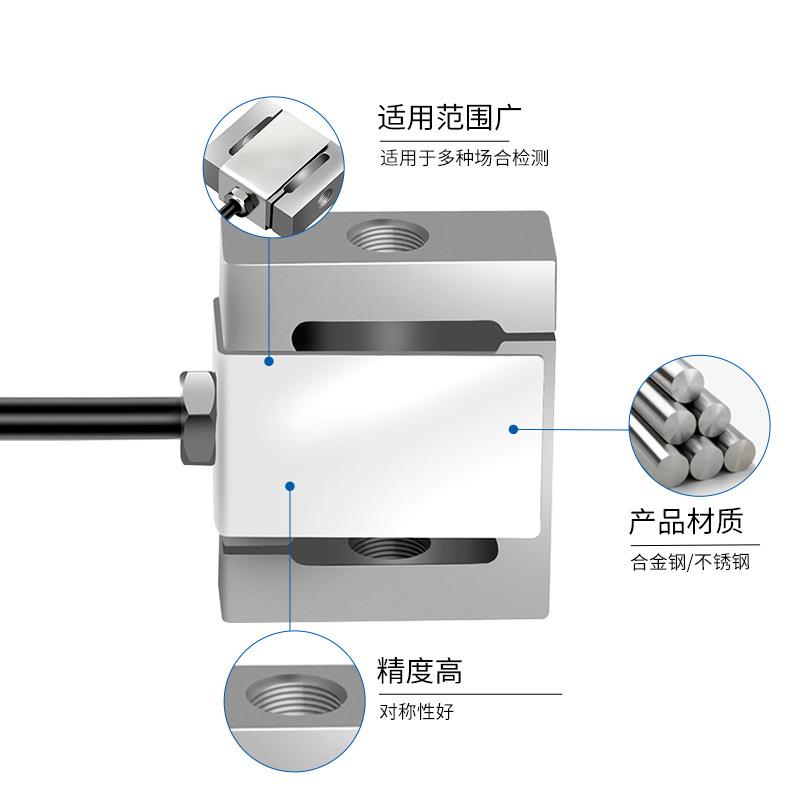 适用范围广
适用于多种场合检测

产品材质
合金钢/不锈钢

精度高
对称性好