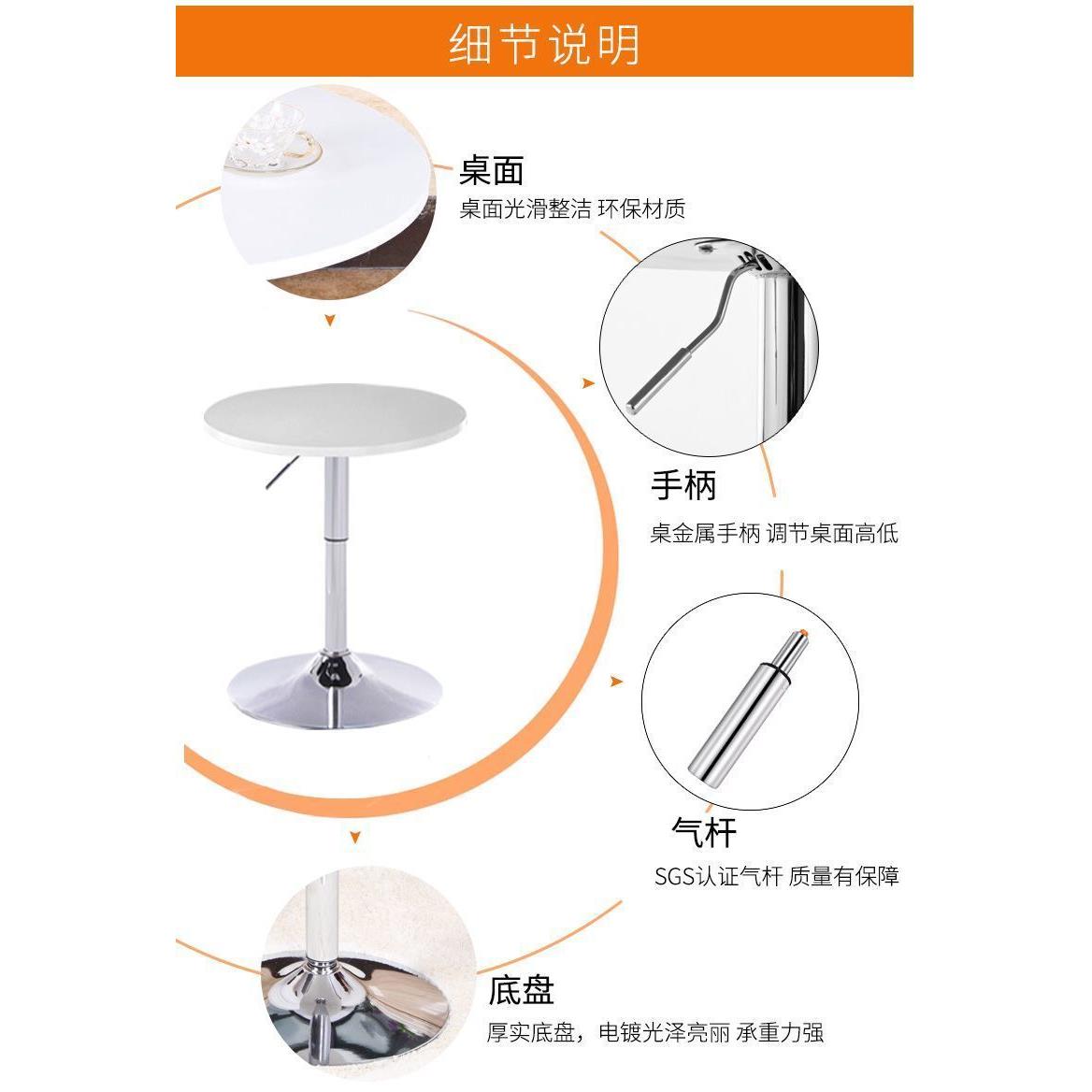 细节说明

桌面
桌面光滑整洁 环保材质

手柄
桌金属手柄 调节桌面高低

气杆
SGS认证气杆 质量有保障

底盘
厚实底盘，电镀光泽亮丽 承重力强