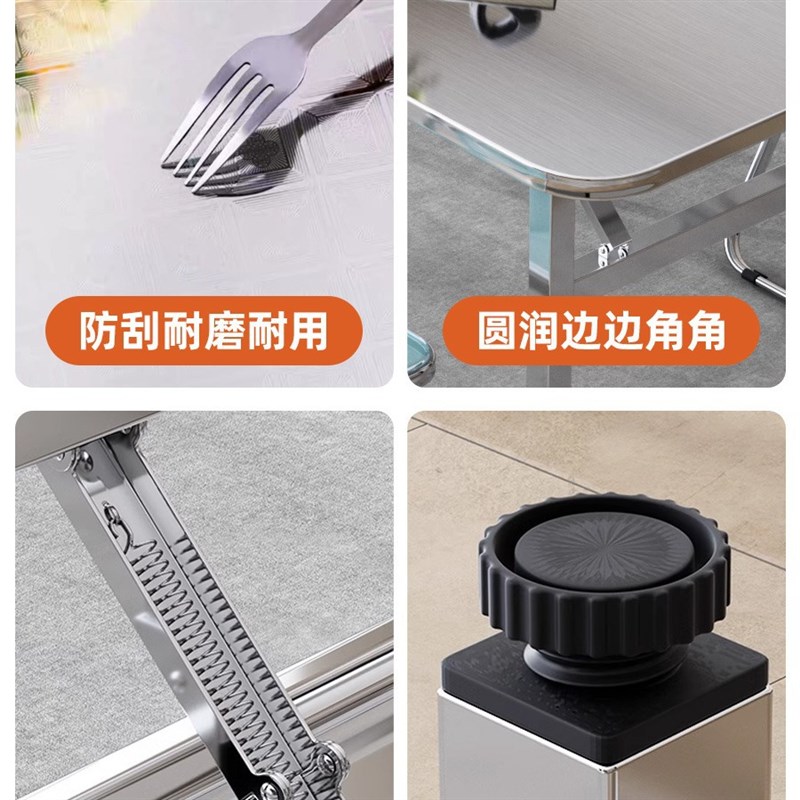 防刮耐磨耐用

圆润边边角角