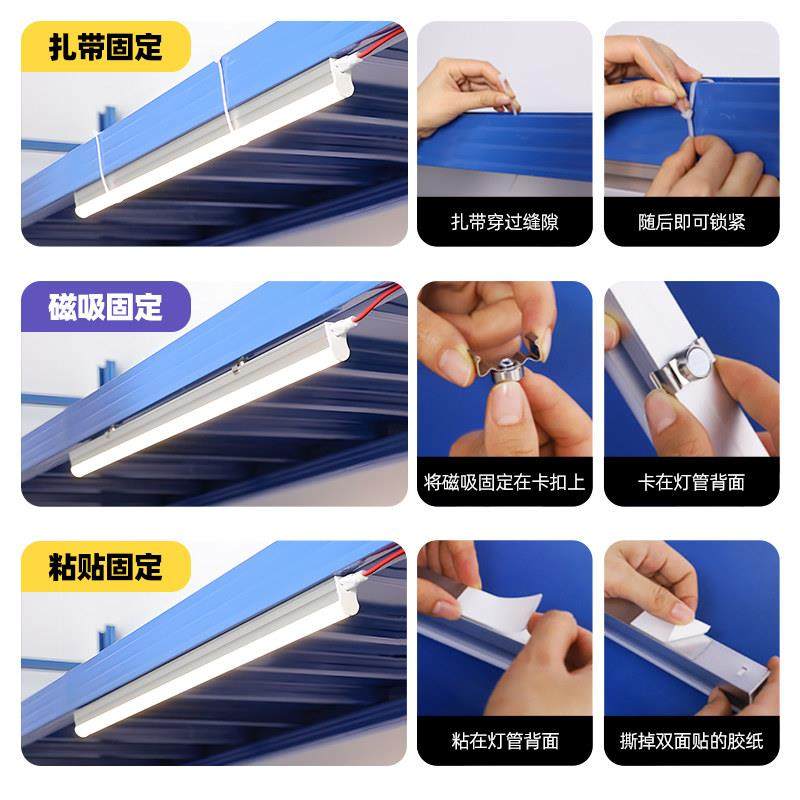 扎带固定

扎带穿过缝隙

随后即可锁紧

磁吸固定

将磁吸固定在卡扣上

卡在灯管背面

粘贴固定

粘在灯管背面

撕掉双面贴的胶纸