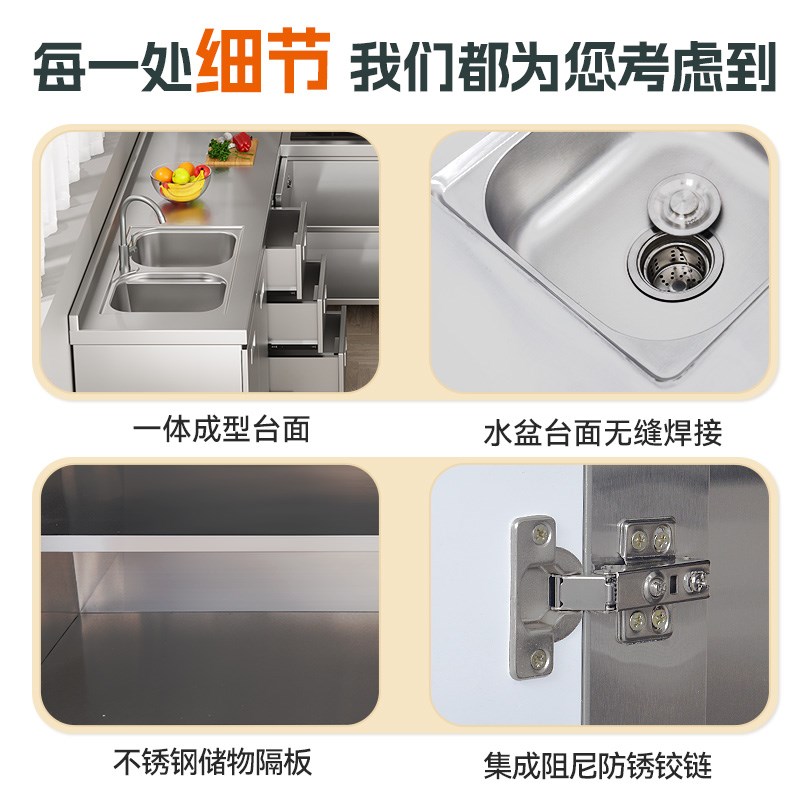 每一处细节 我们都为您考虑到

一体成型台面

水盆台面无缝焊接

不锈钢储物隔板

集成阻尼防锈铰链