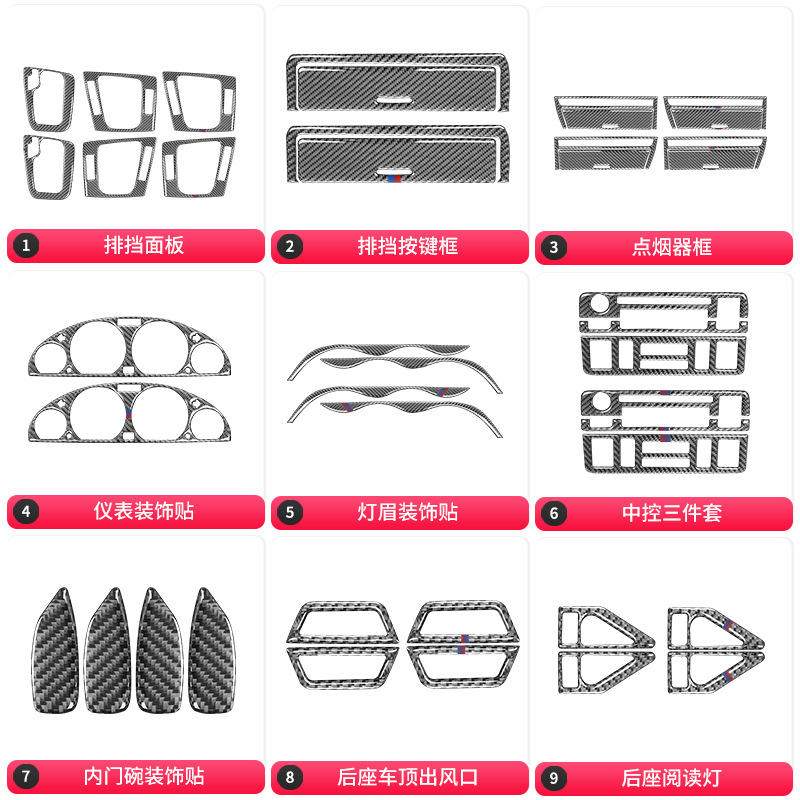 1 排挡面板

2 排挡按键框

3 点烟器框

4 仪表装饰贴

5 灯眉装饰贴

6 中控三件套

7 内门碗装饰贴

8 后座车顶出风口

9 后座阅读灯