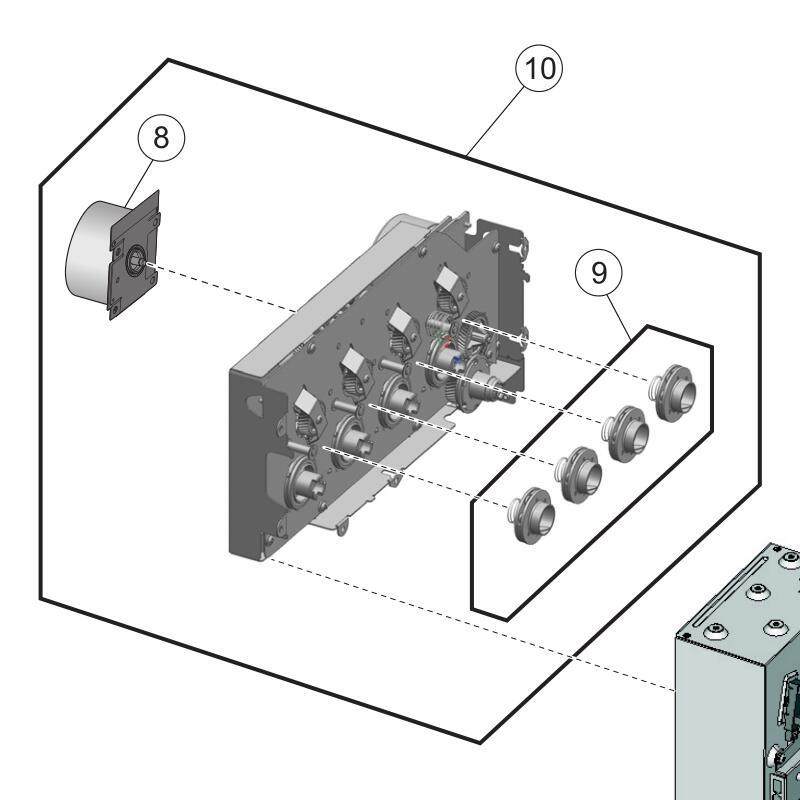 10
8
9