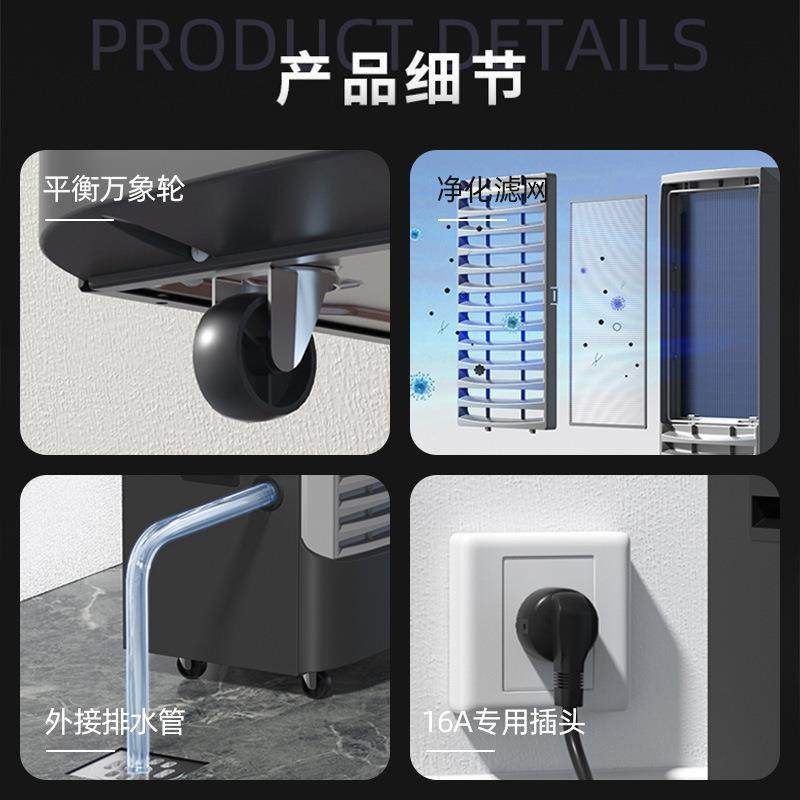 PRODUCT DETAILS
产品细节

平衡万象轮

净化滤网

外接排水管

16A专用插头