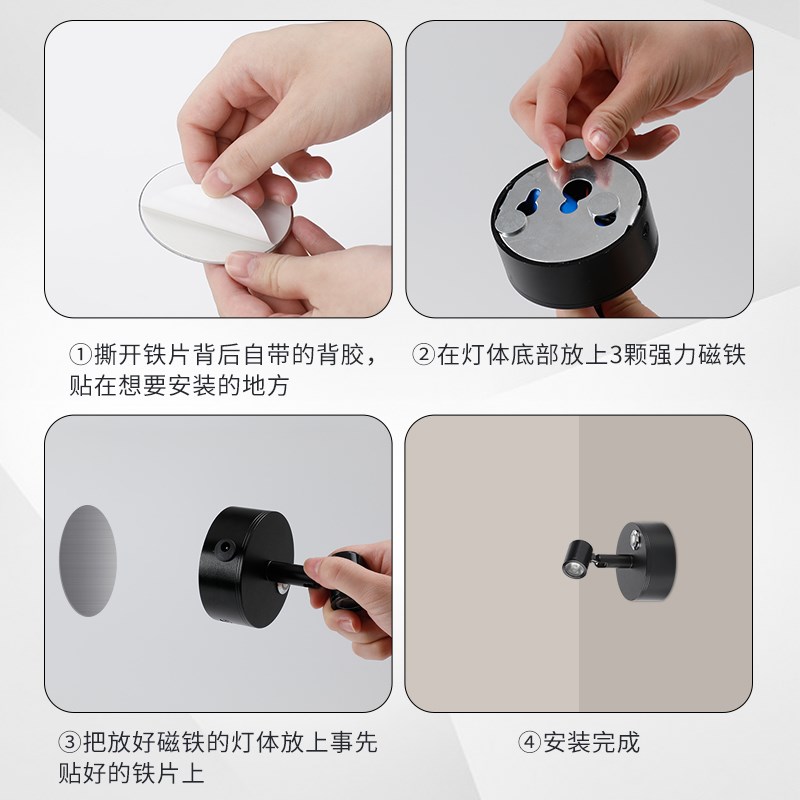 ①撕开铁片背后自带的背胶，贴在想要安装的地方

②在灯体底部放上3颗强力磁铁

③把放好磁铁的灯体放上事先贴好的铁片上

④安装完成