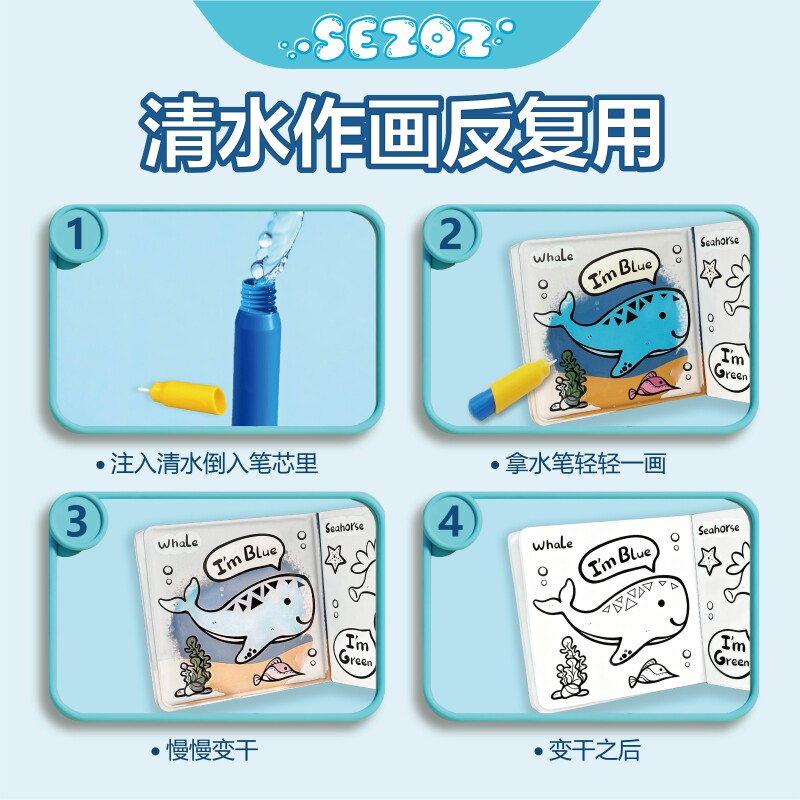 SEZOZ

清水作画反复用

1

• 注入清水倒入笔芯里

2

Whale

I'm Blue

Seahorse

I'm Green

• 拿水笔轻轻一画

3

Whale

I'm Blue

Seahorse

I'm Green

• 慢慢变干

4

Whale

I'm Blue

Seahorse

I'm Green

• 变干之后