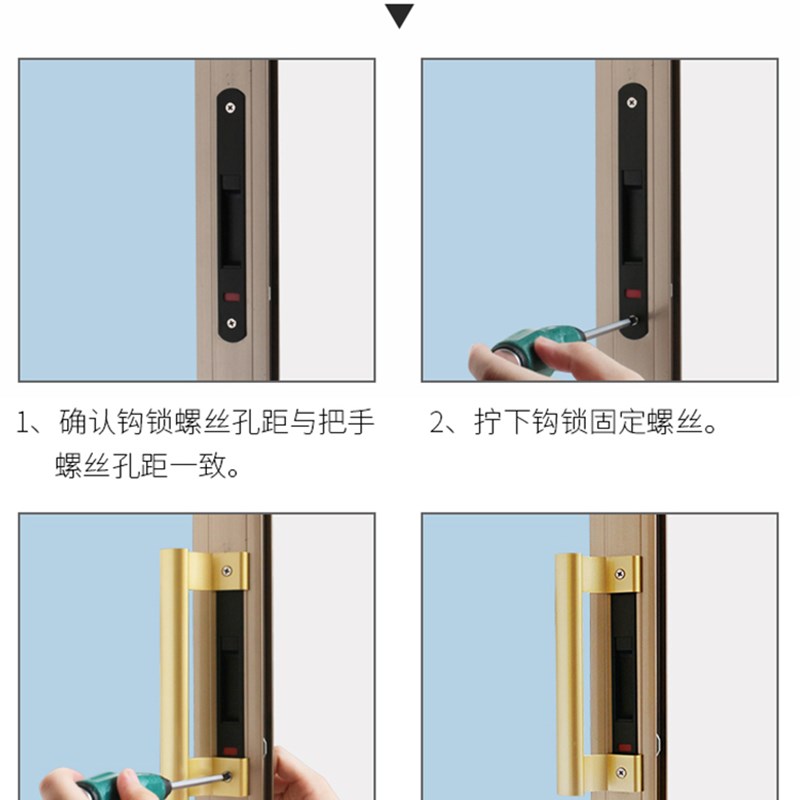 1、确认钩锁螺丝孔距与把手螺丝孔距一致。

2、拧下钩锁固定螺丝。