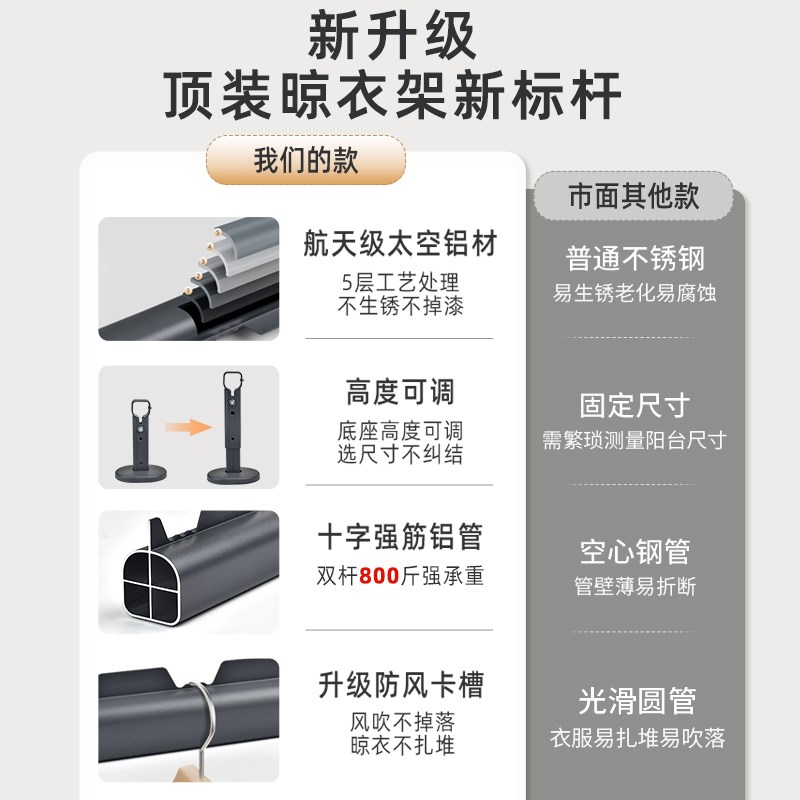 新升级
顶装晾衣架新标杆

我们的款

航天级太空铝材
5层工艺处理
不生锈不掉漆

高度可调
底座高度可调
选尺寸不纠结

十字强筋铝管
双杆800斤强承重

升级防风卡槽
风吹不掉落
晾衣不扎堆

市面其他款

普通不锈钢
易生锈老化易腐蚀

固定尺寸
需繁琐测量阳台尺寸

空心钢管
管壁薄易折断

光滑圆管
衣服易扎堆易吹落