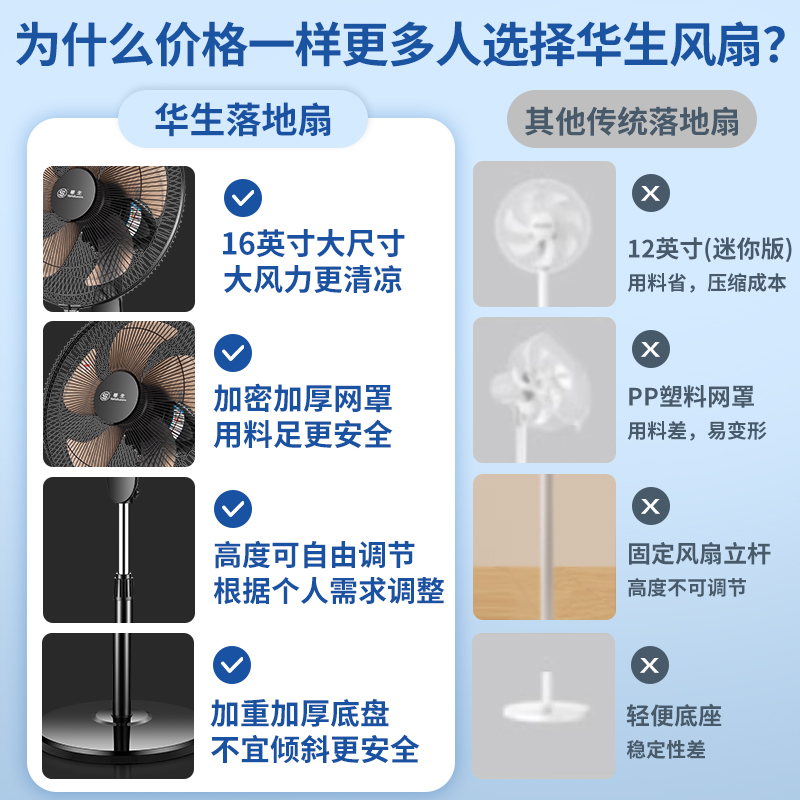 为什么价格一样更多人选择华生风扇?

华生落地扇

16英寸大尺寸
大风力更清凉

加密加厚网罩
用料足更安全

高度可自由调节
根据个人需求调整

加重加厚底盘
不宜倾斜更安全

其他传统落地扇

12英寸(迷你版)
用料省，压缩成本

PP塑料网罩
用料差，易变形

固定风扇立杆
高度不可调节

轻便底座
稳定性差