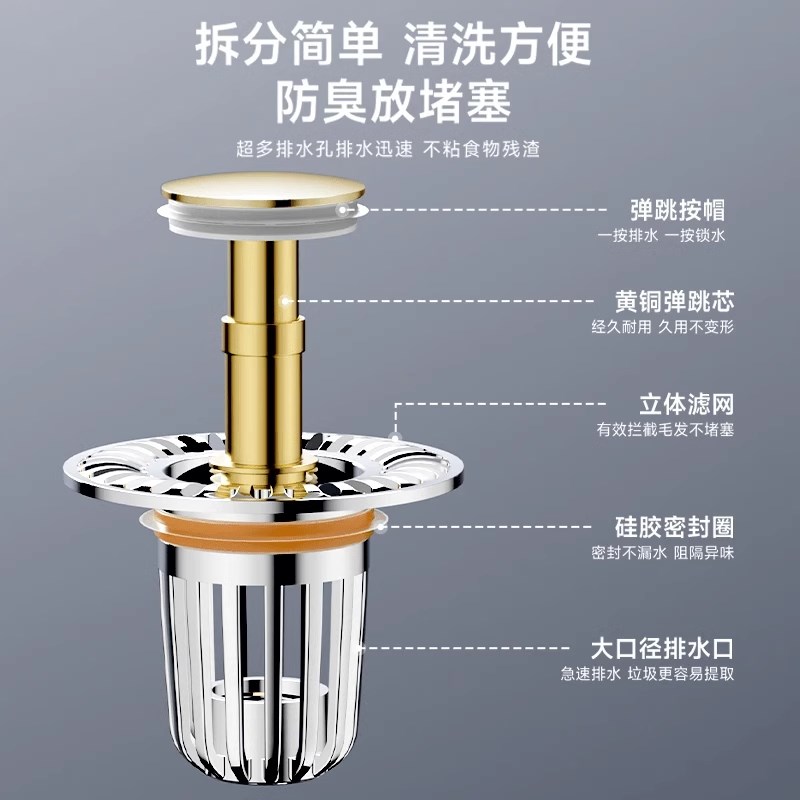 拆分简单 清洗方便
防臭放堵塞

超多排水孔排水迅速 不粘食物残渣

弹跳按帽
一按排水 一按锁水

黄铜弹跳芯
经久耐用 久用不变形

立体滤网
有效拦截毛发不堵塞

硅胶密封圈
密封不漏水 阻隔异味

大口径排水口
急速排水 垃圾更容易提取