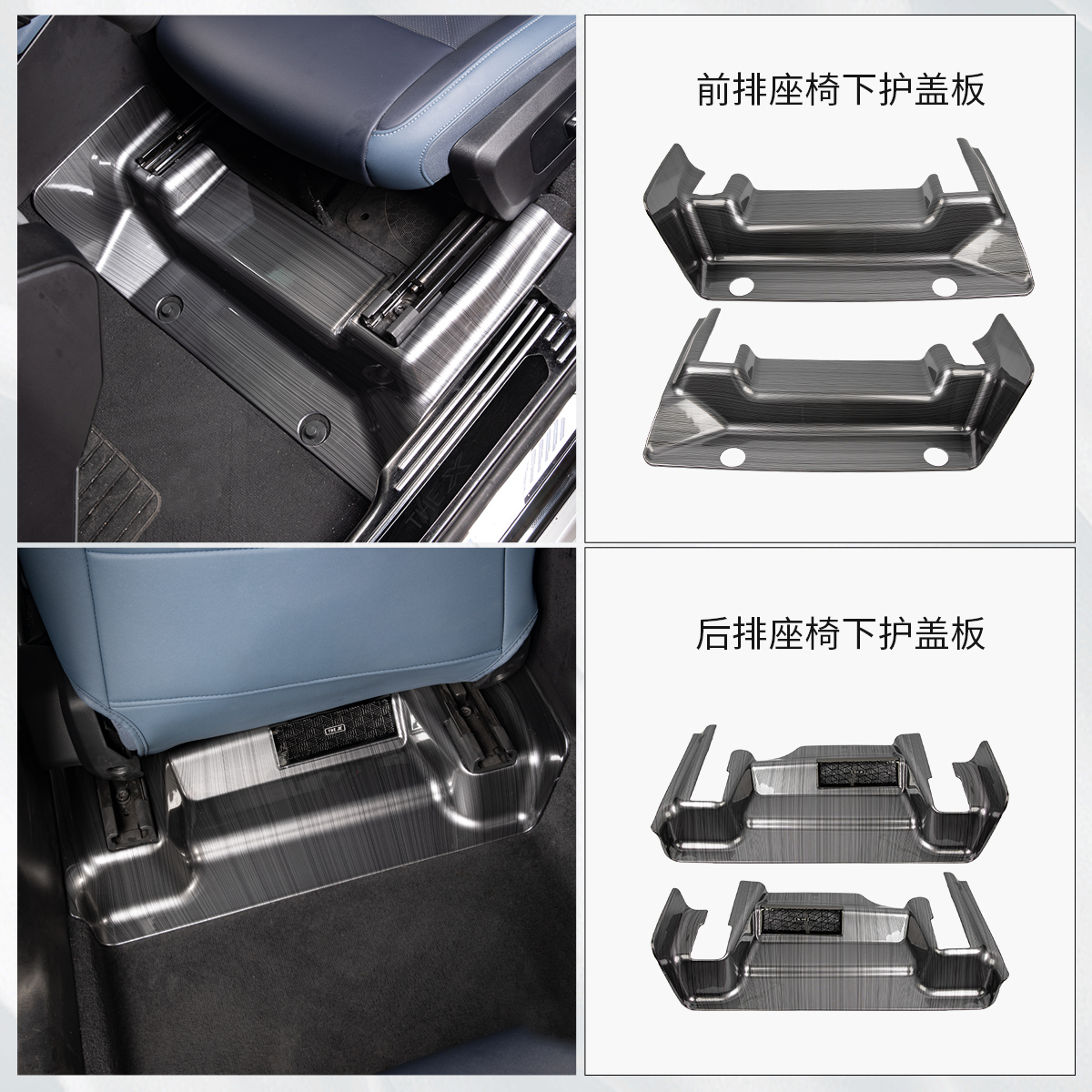 前排座椅下护盖板

后排座椅下护盖板