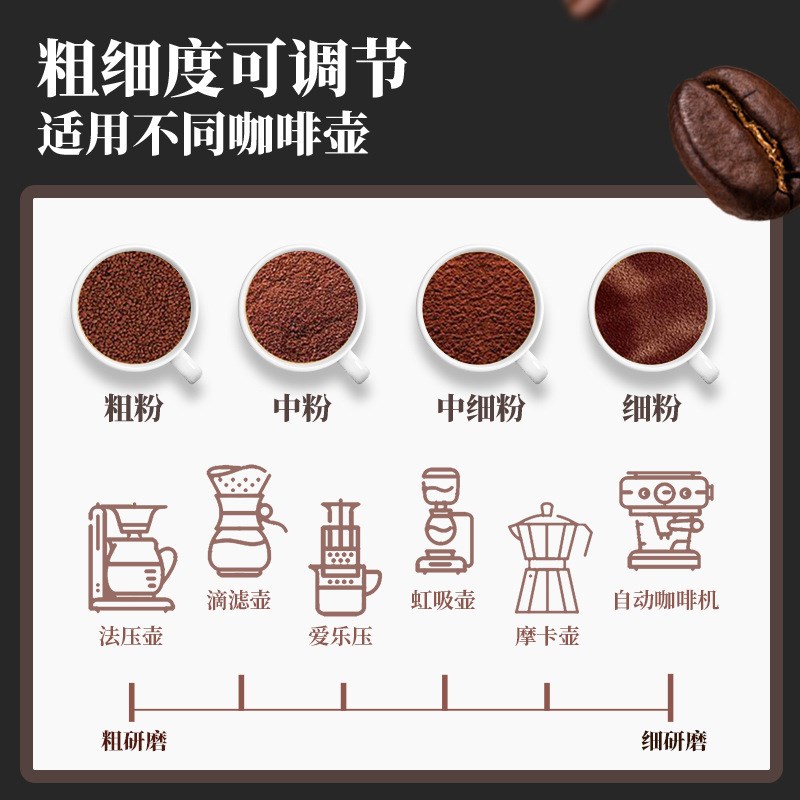 粗细度可调节
适用不同咖啡壶

粗粉
中粉
中细粉
细粉

法压壶
滴滤壶
爱乐压
虹吸壶
摩卡壶
自动咖啡机

粗研磨
细研磨